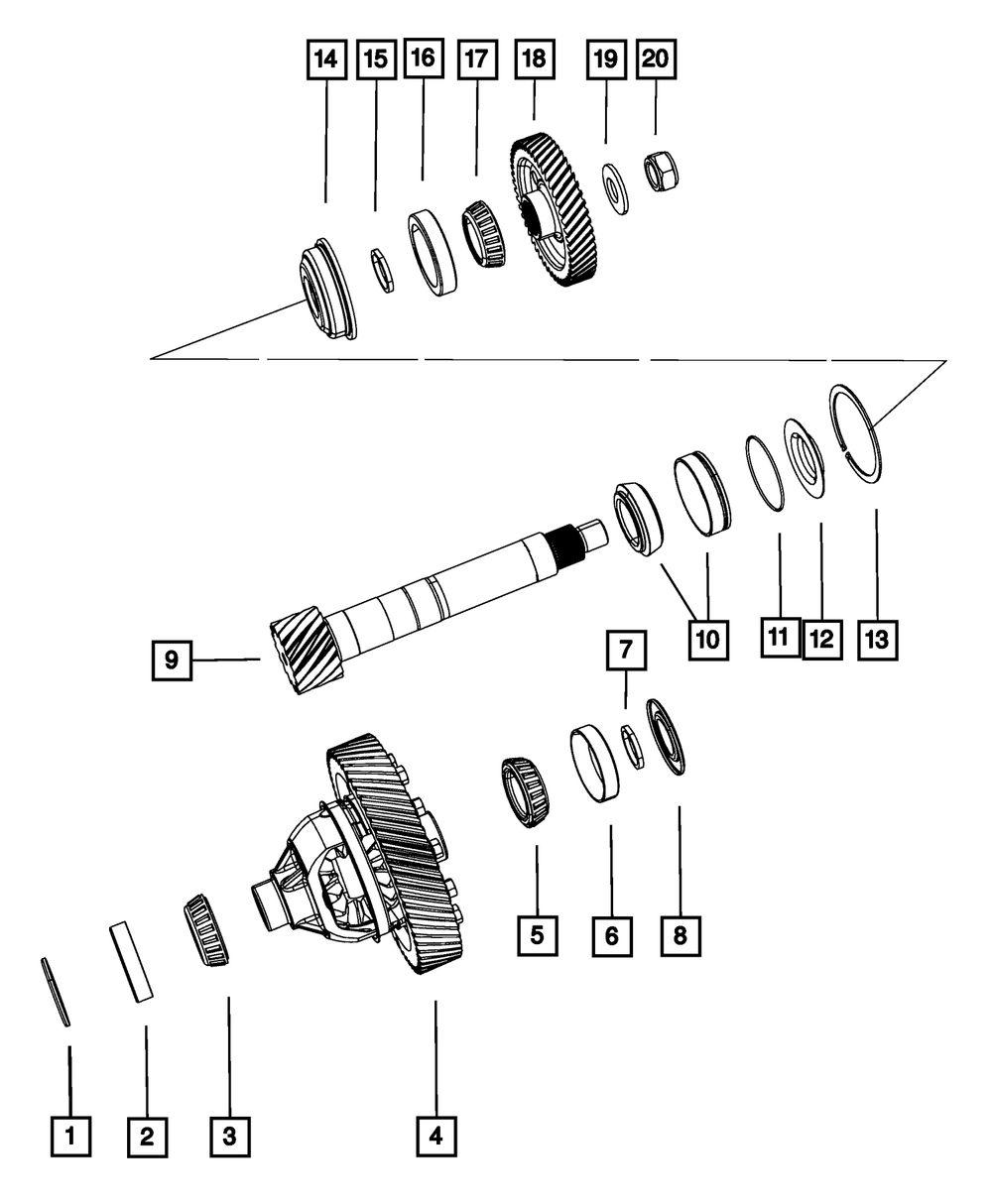 14 15 16 17 18 19 20

9

10 11 12 13

7

5 6 8

1 2 3 4