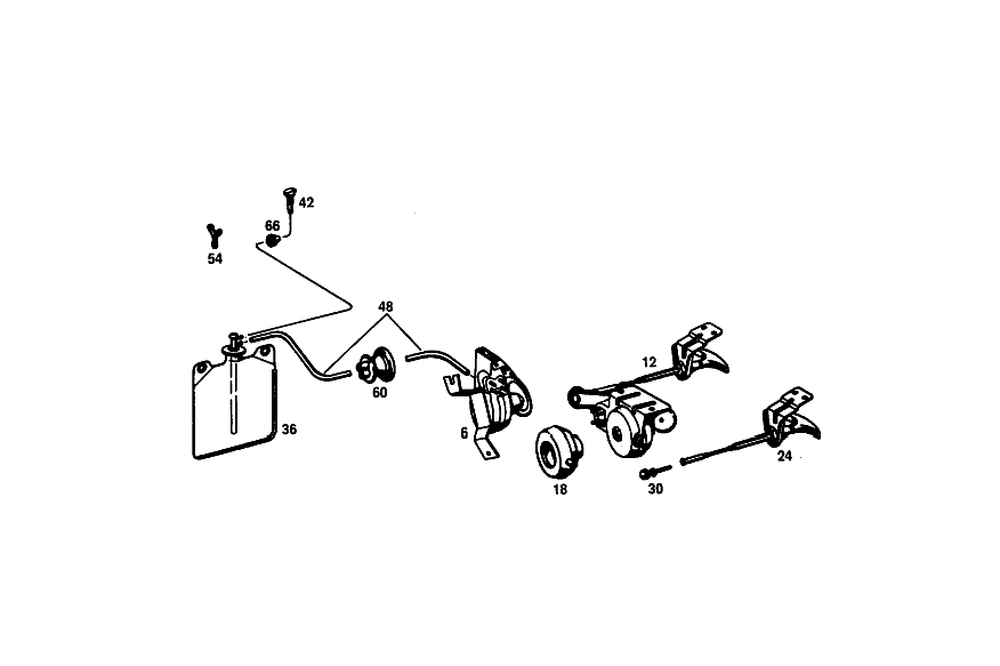 42
66
54
48
12
60
36
6
24
18
30