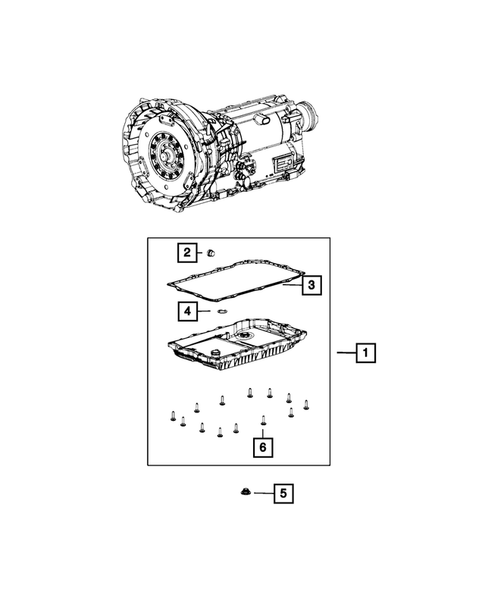 2
3
4
1
6
5