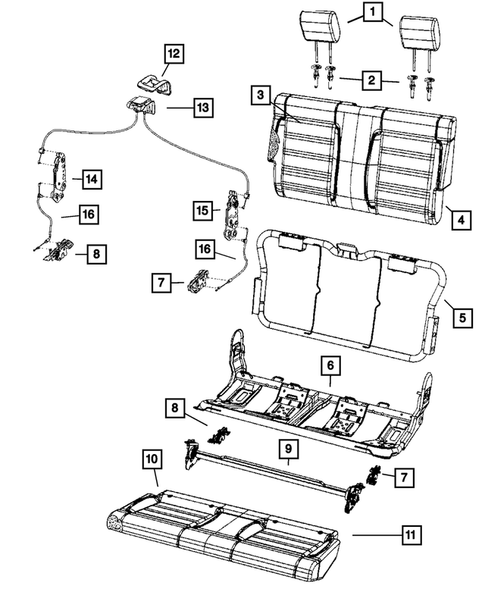 1
12
2
3
13
14
16
15
4
8
16
7
5
6
8
9
10
7
11