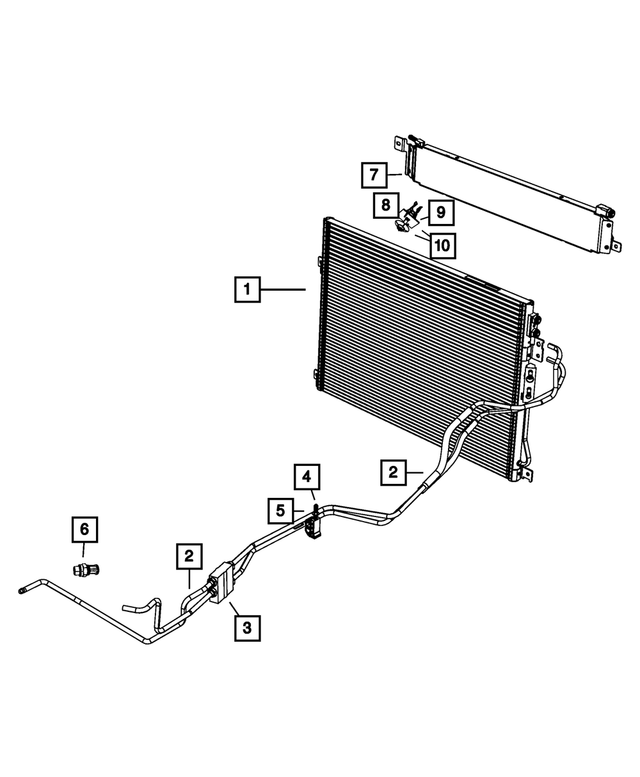 7
8
9
10
1
2
4
5
6
2
3