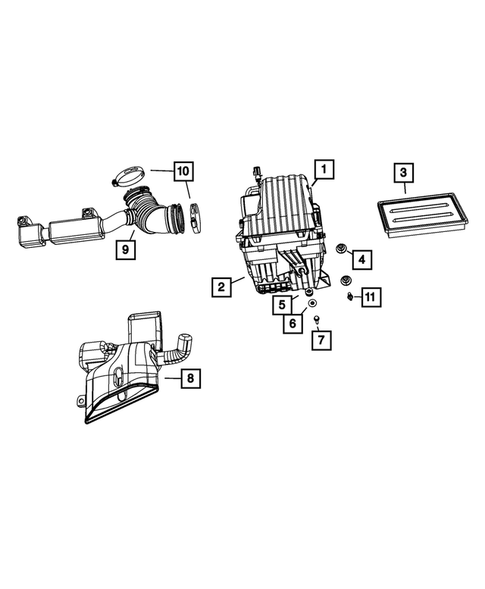 10
1
3
9
4
2
11
5
6
7
8