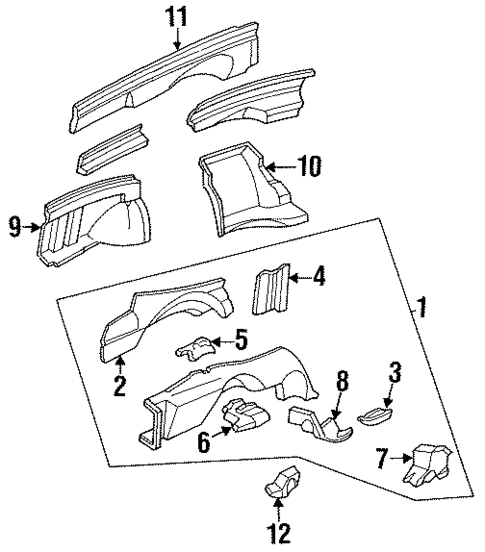 11
10
9
4
1
5
2
8
3
6
7
12