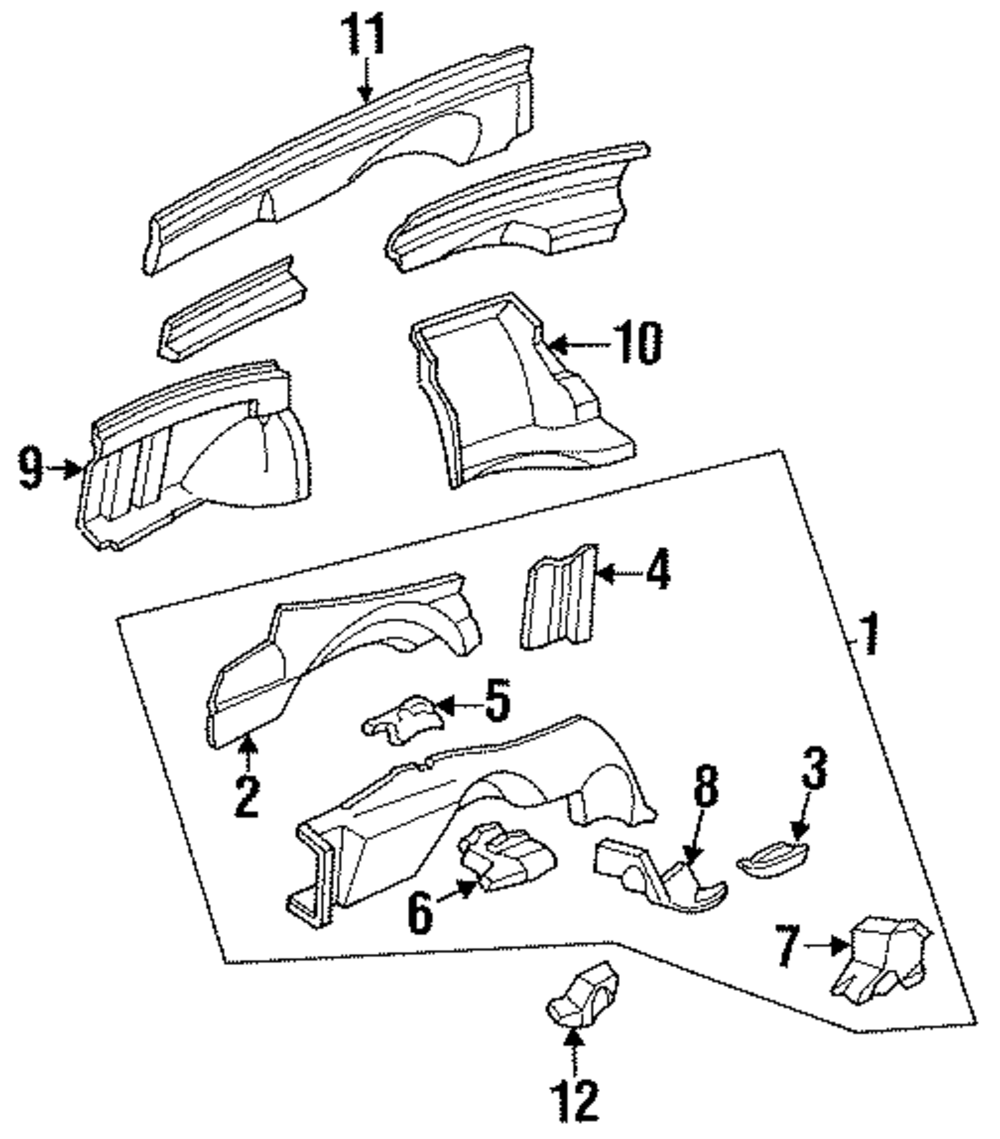 11
10
9
4
1
5
2
8
3
6
7
12