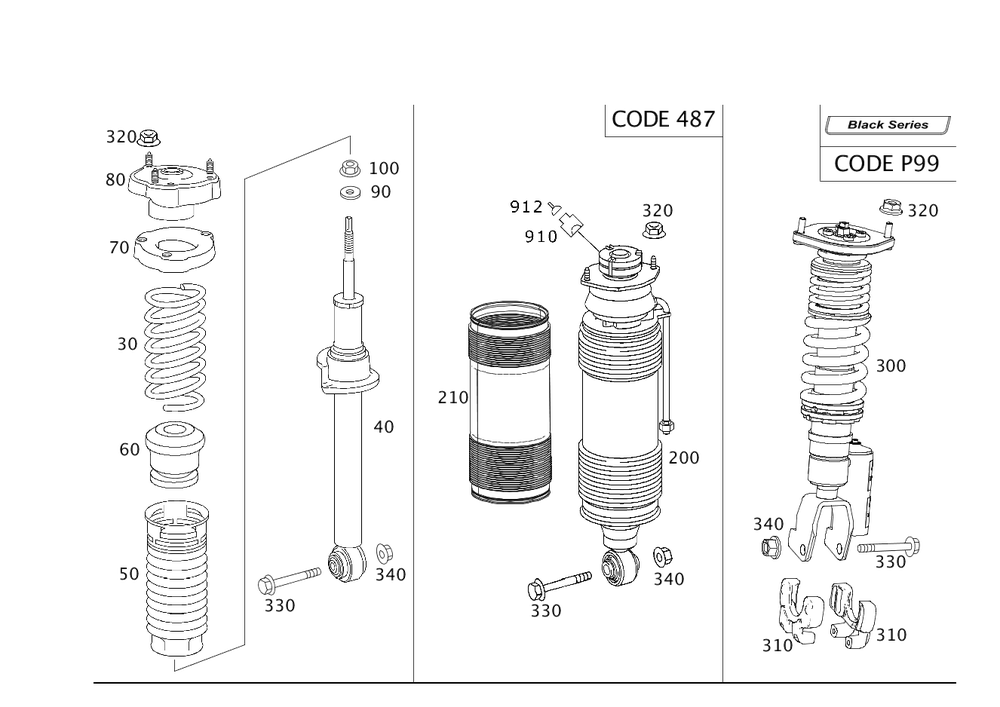 320
80
70
30
60
50
100
90
40
330
340

CODE 487
912
910
320
210
200
330
340

Black Series
CODE P99
320
300
340
330
310
310