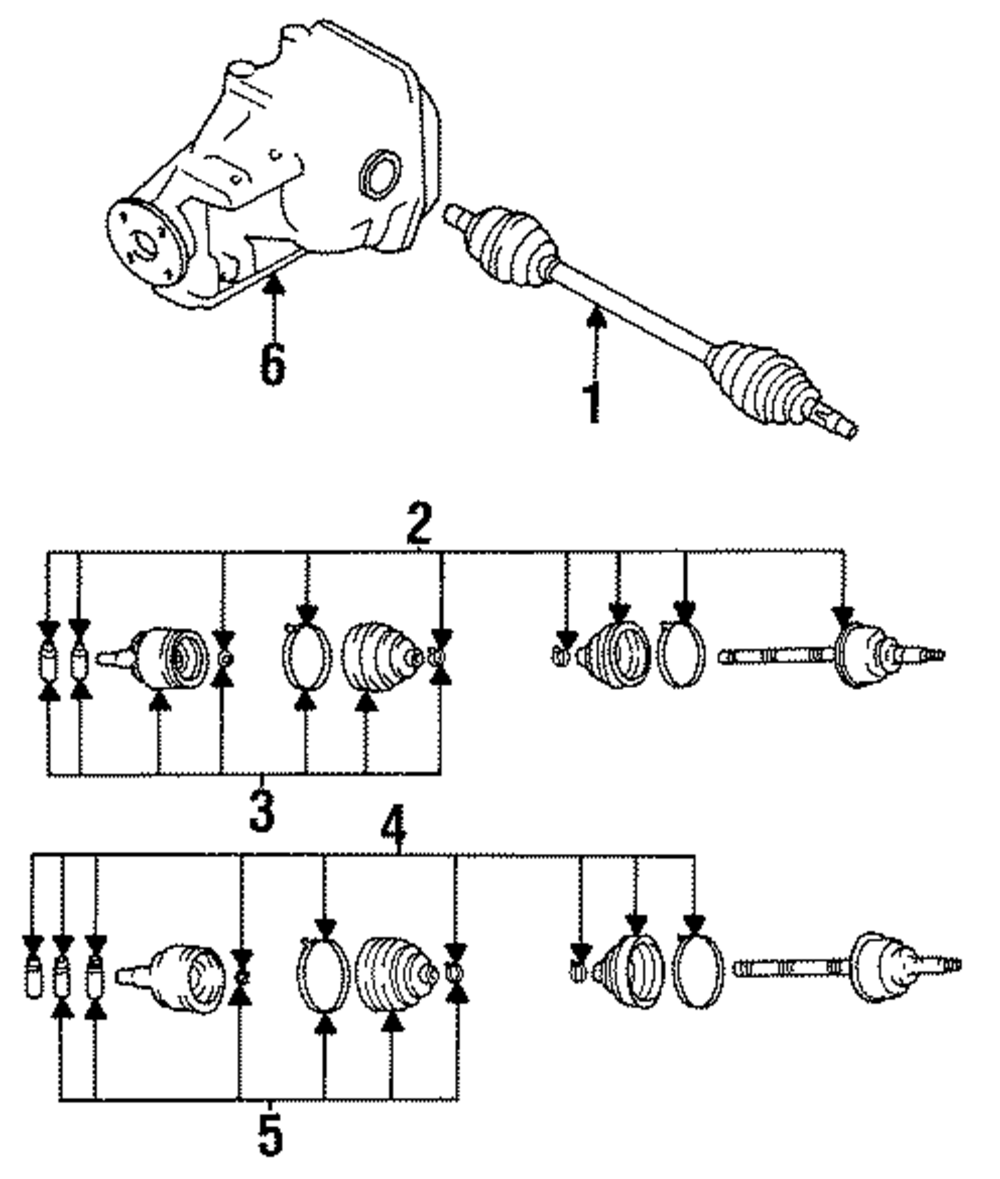 6
1
2
3
4
5