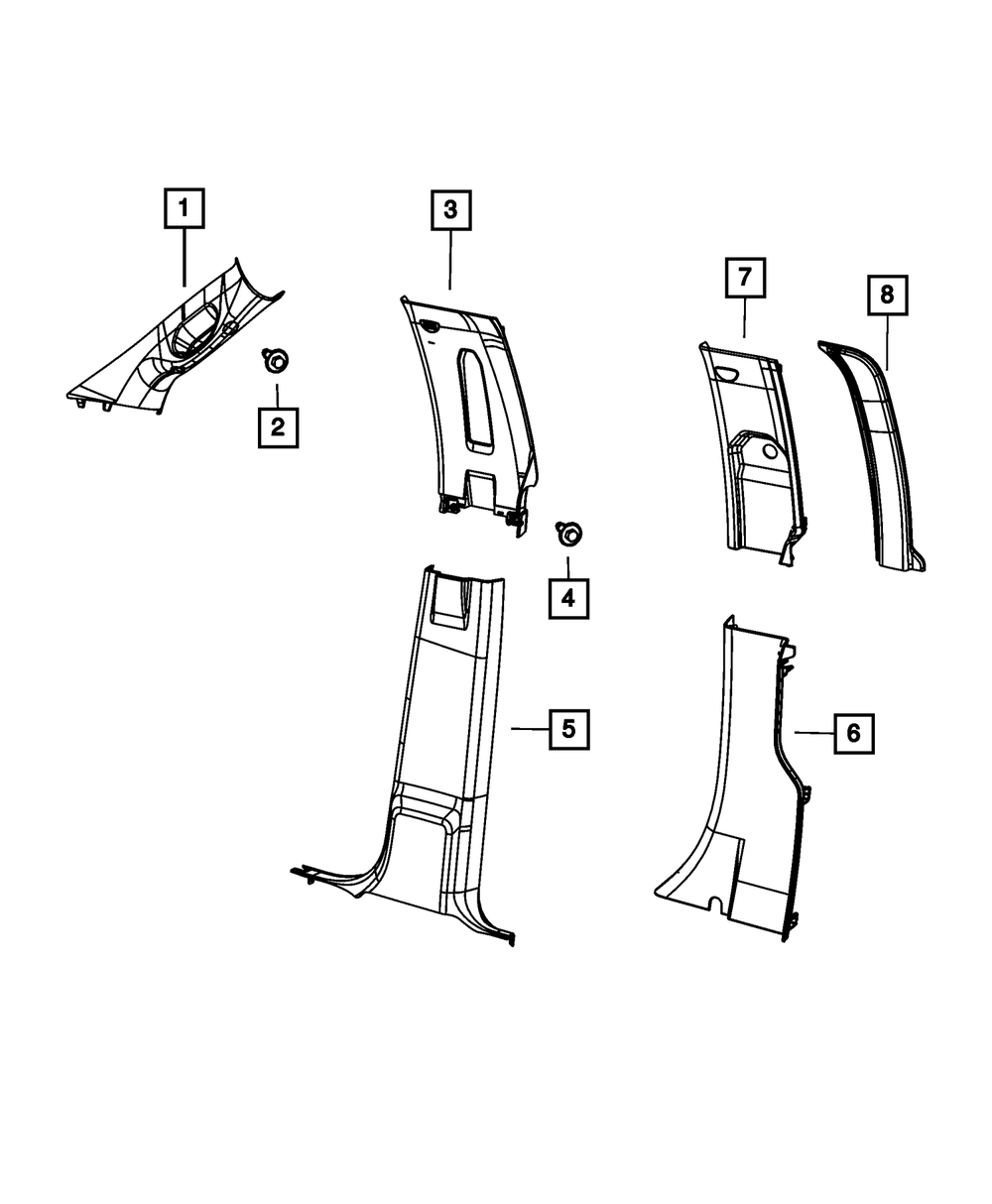 1
3
7
8
2
4
5
6