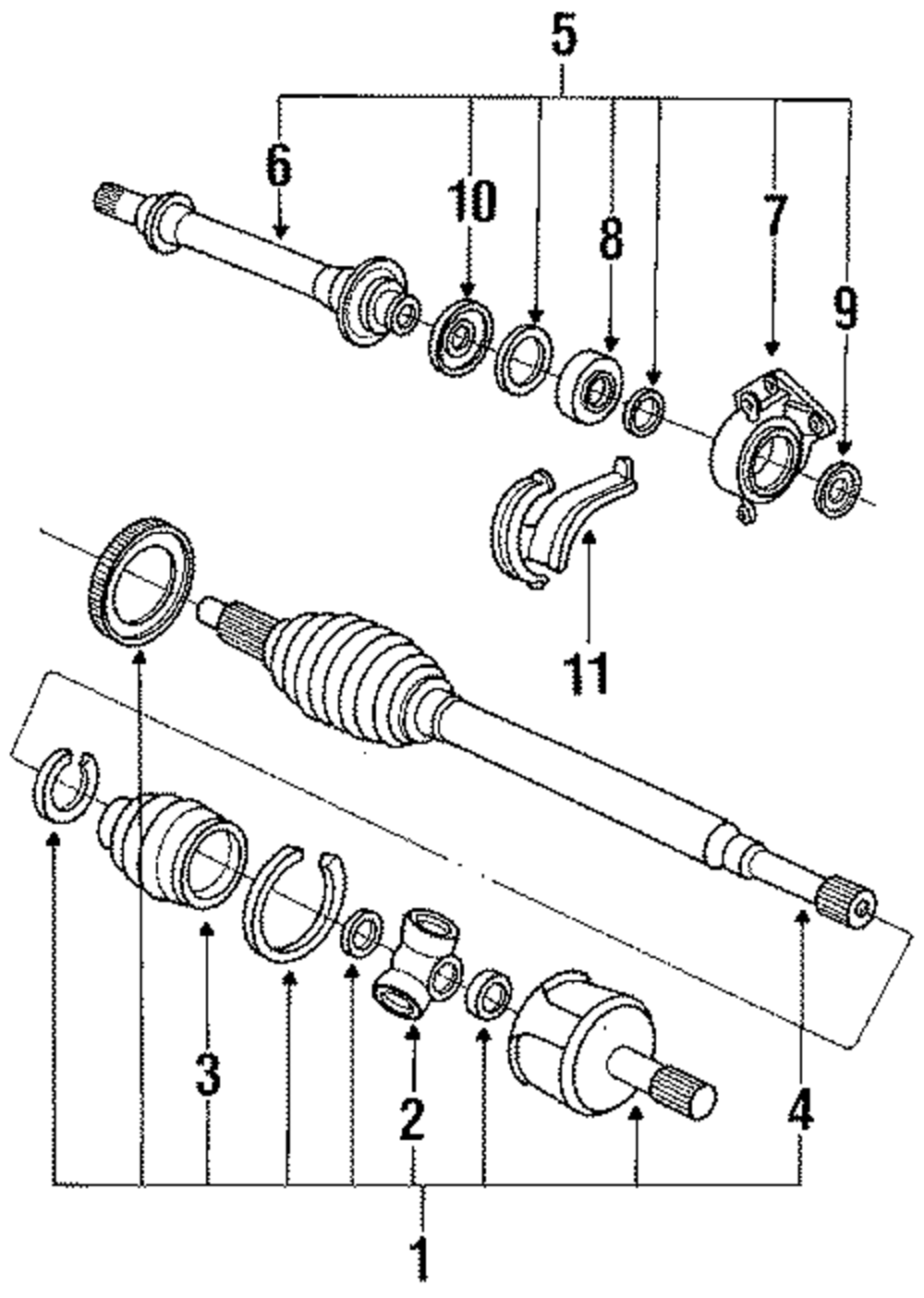 5
6
10
8
7
9
11
3
2
4
1