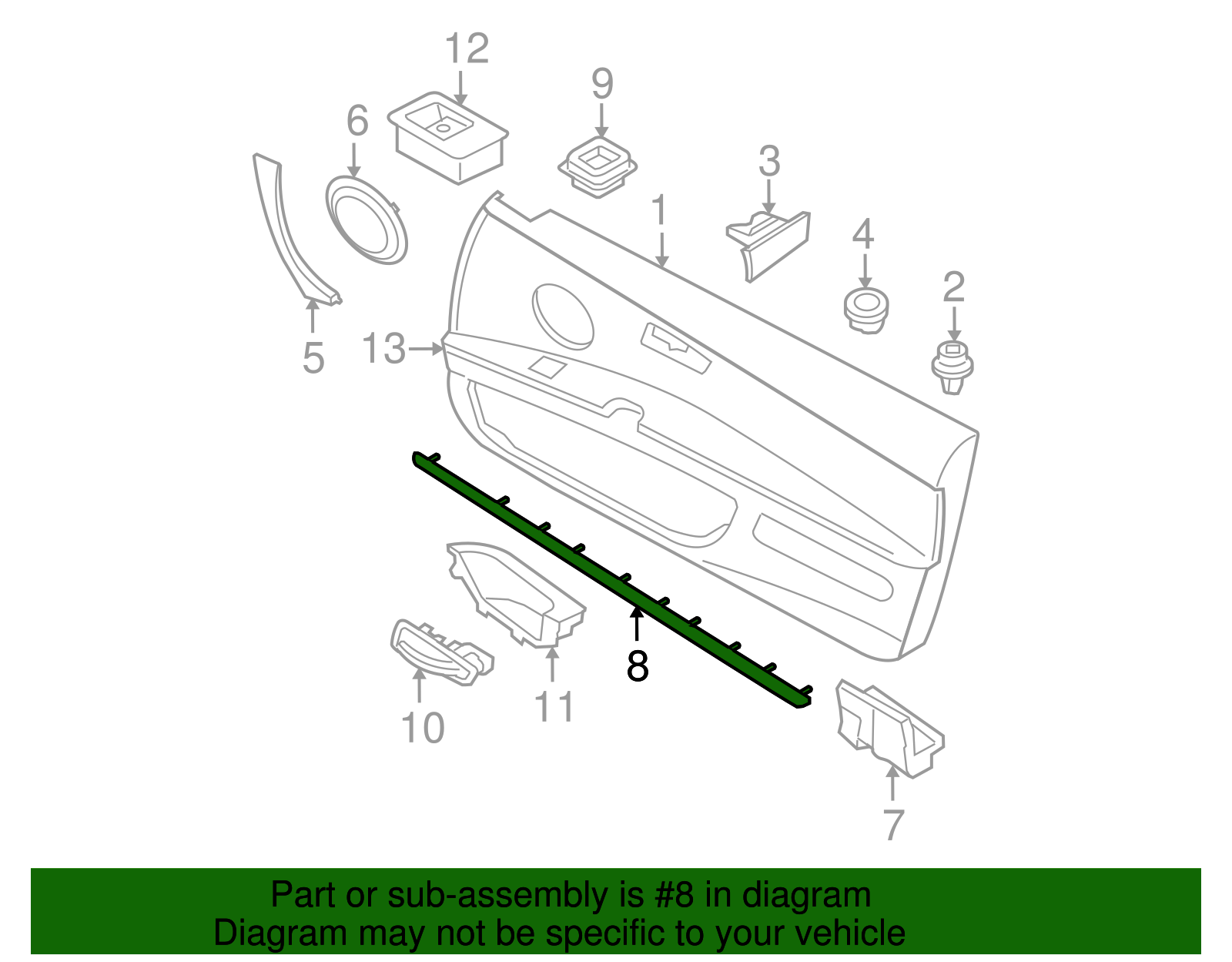 12
9
6
3
1
4
2
5
13
8
11
10
7

Part or sub-assembly is #8 in diagram
Diagram may not be specific to your vehicle