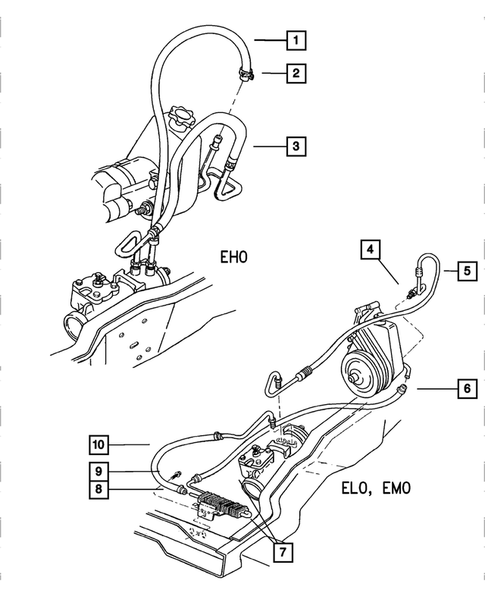 1
2
3
EHO
4
5
6
10
9
8
ELO, EMO
7