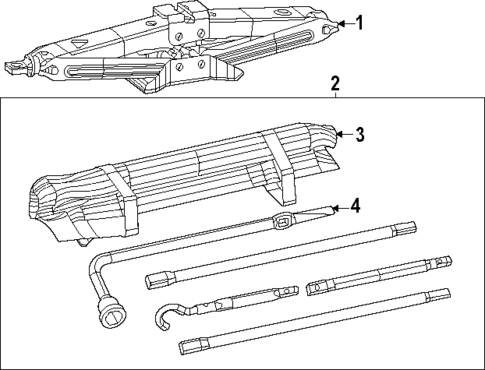 1
2
3
4