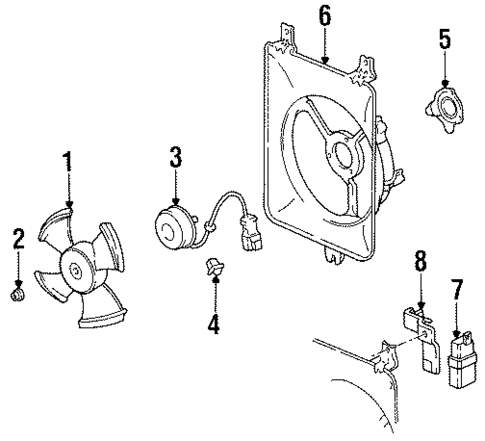 6
5
1
3
2
4
8
7