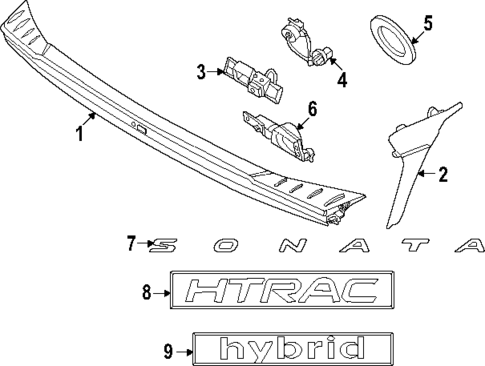 5
3
4
6
1
2
7 SONATA
8 HTRAC
9 hybrid