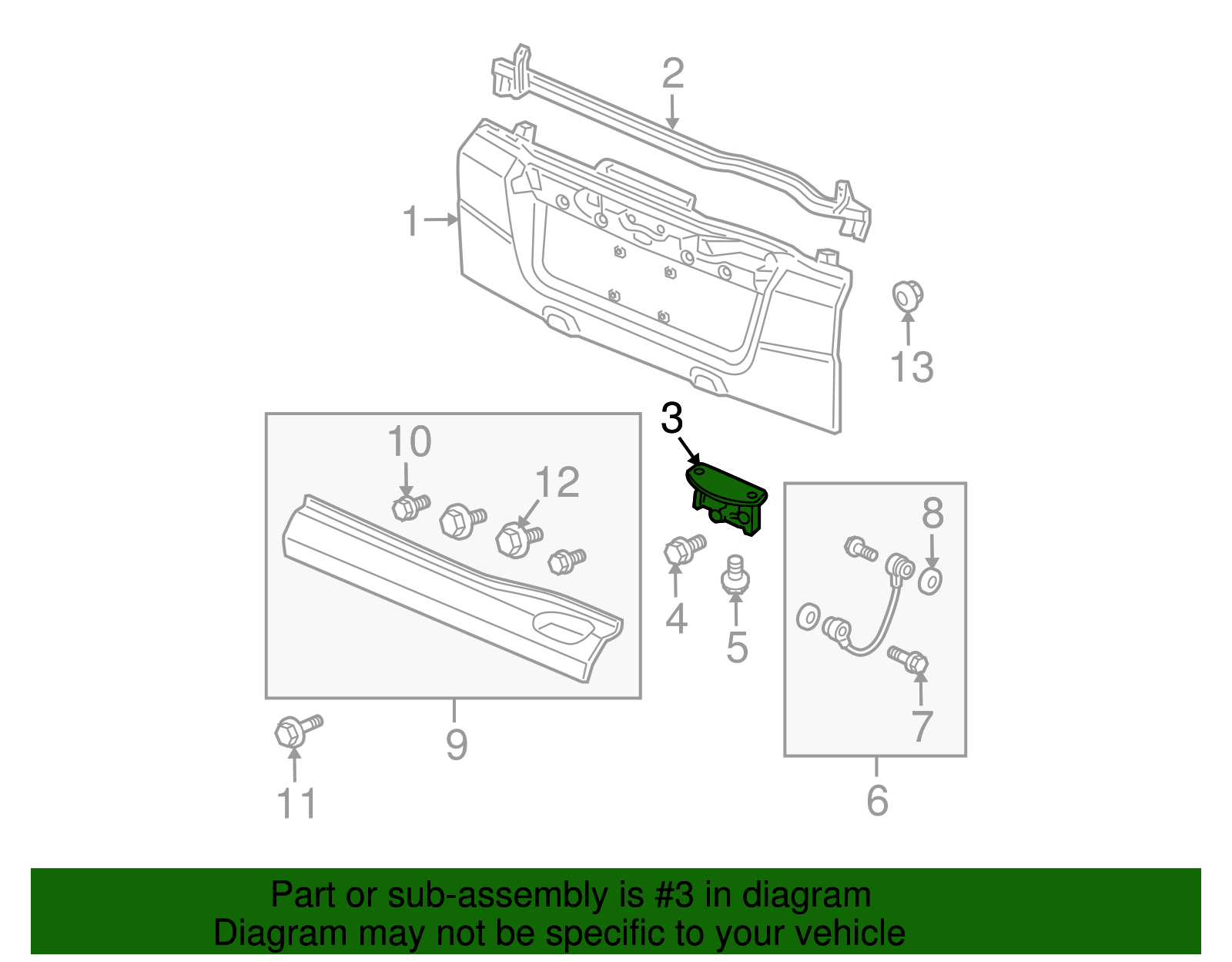 2
1
13
3
10
12
8
4
5
7
9
11
6

Part or sub-assembly is #3 in diagram
Diagram may not be specific to your vehicle