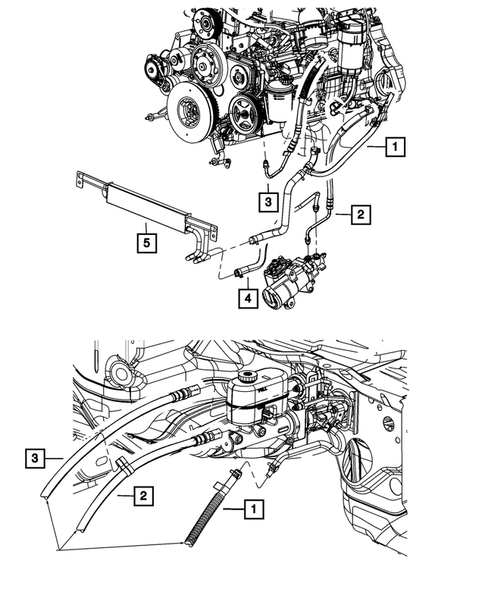 1
3
2
5
4
3
2
1