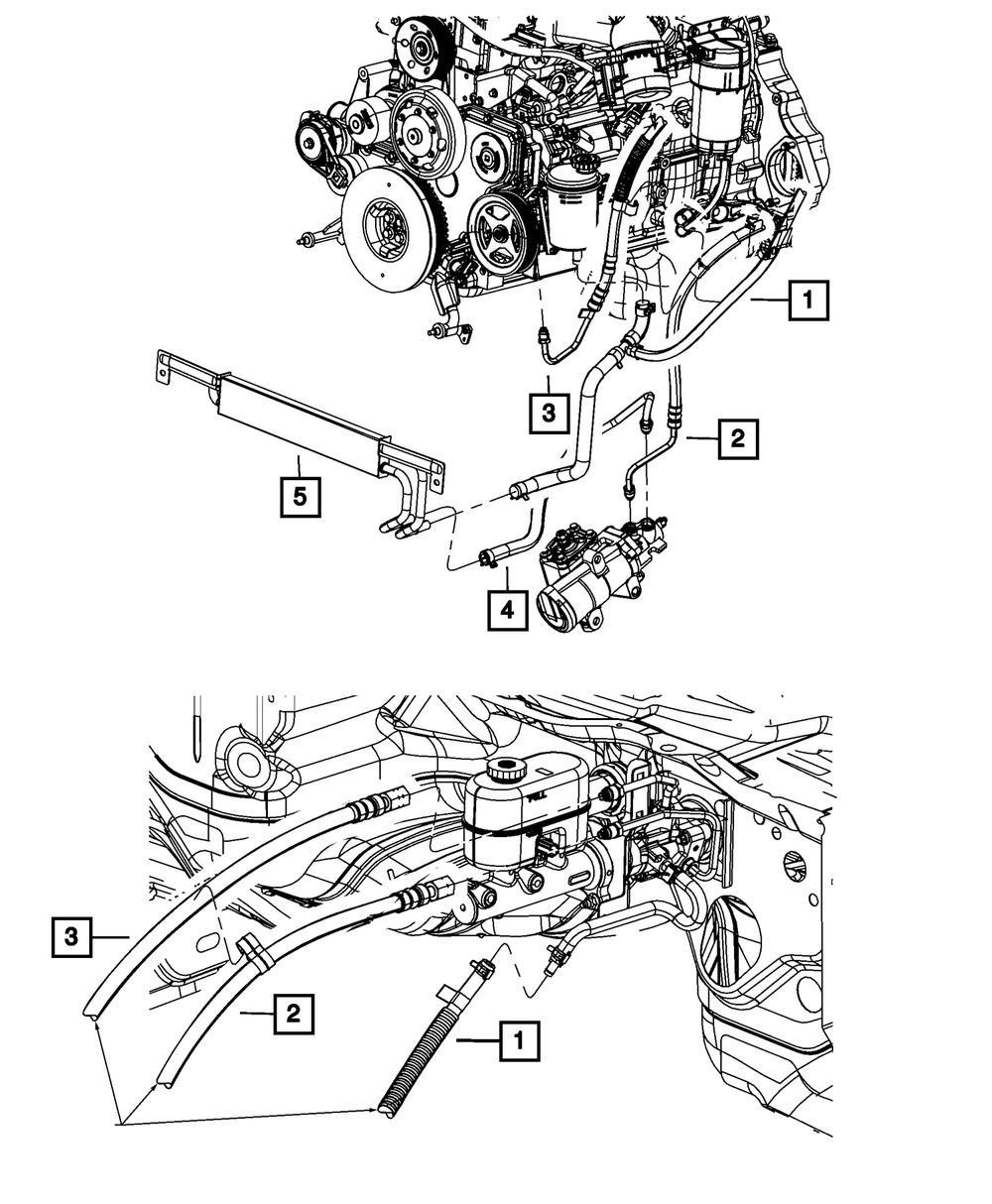 1
3
2
5
4
FULL
3
2
1