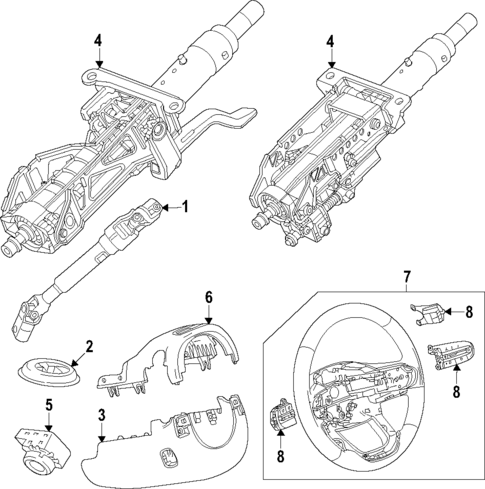 4
4
1
7
6
8
2
8
5
3
8