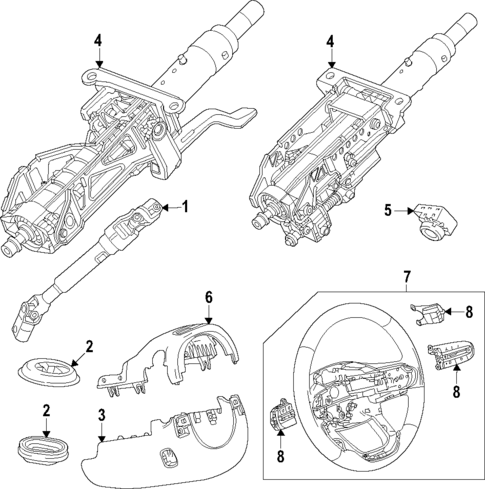 4
4
1
5
7
6
8
2
8
2
3
8