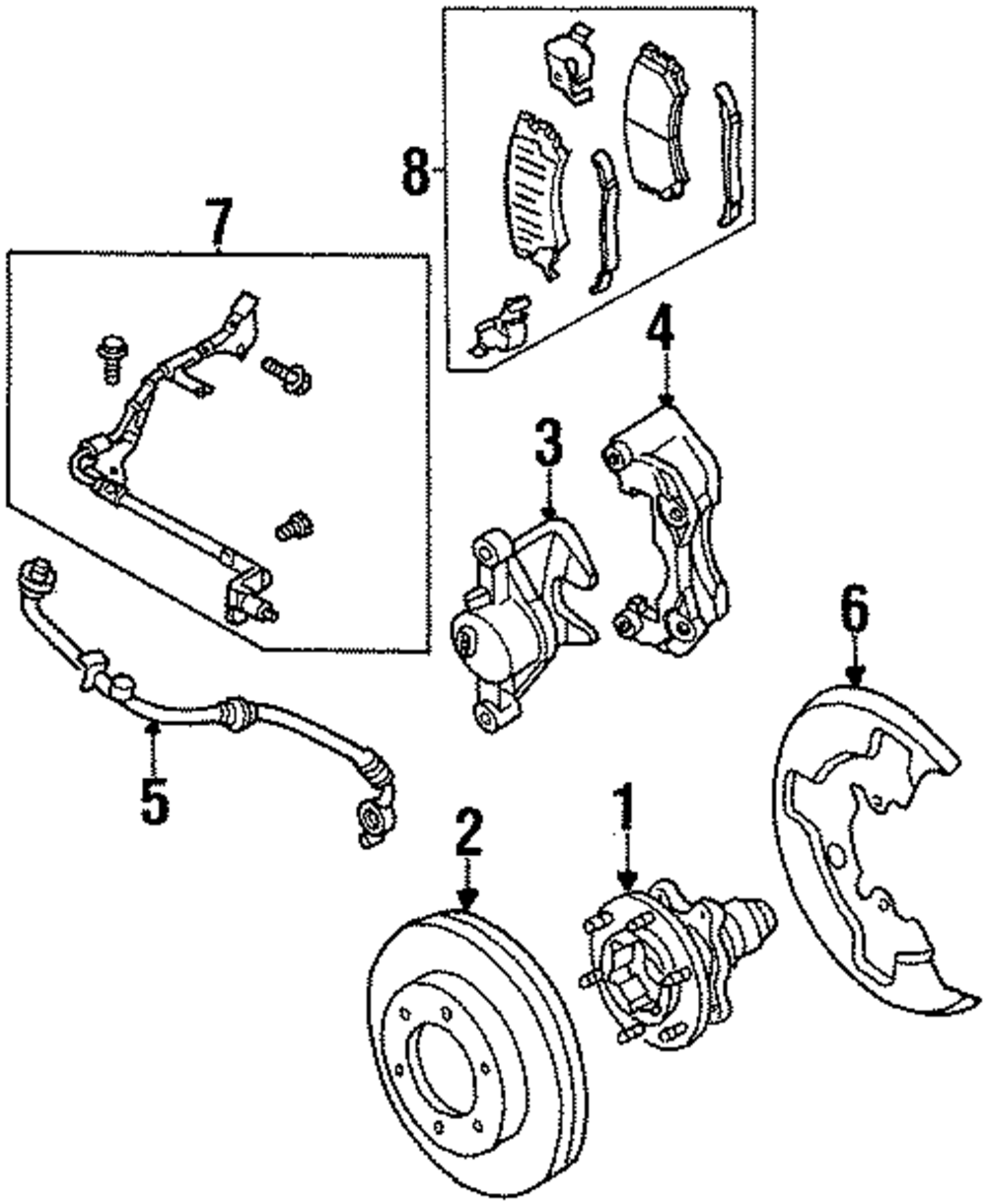 8
7
4
3
6
5
2
1