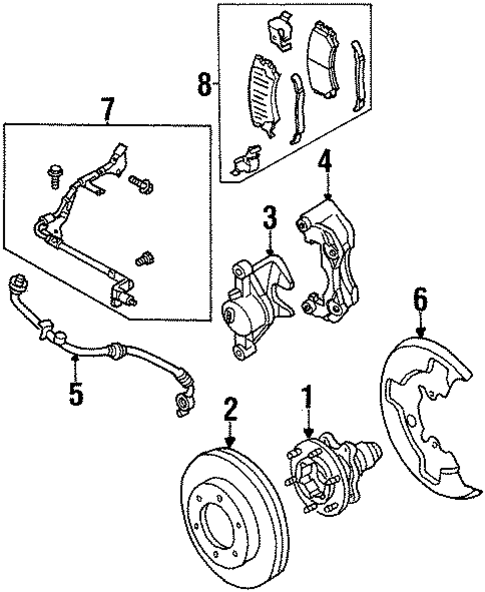 8
7
4
3
6
5
2
1