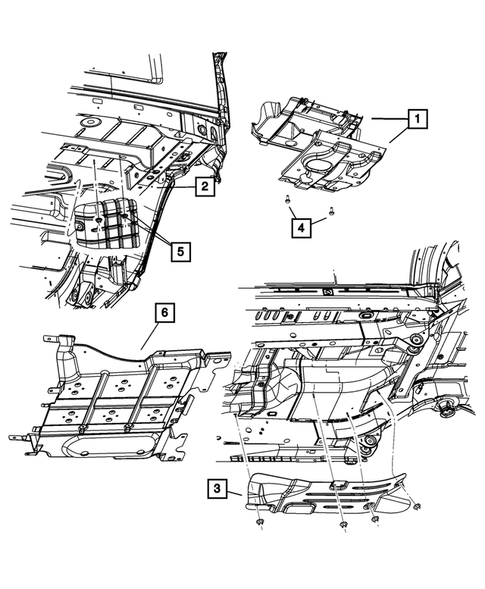 1
2
4
5
6
3