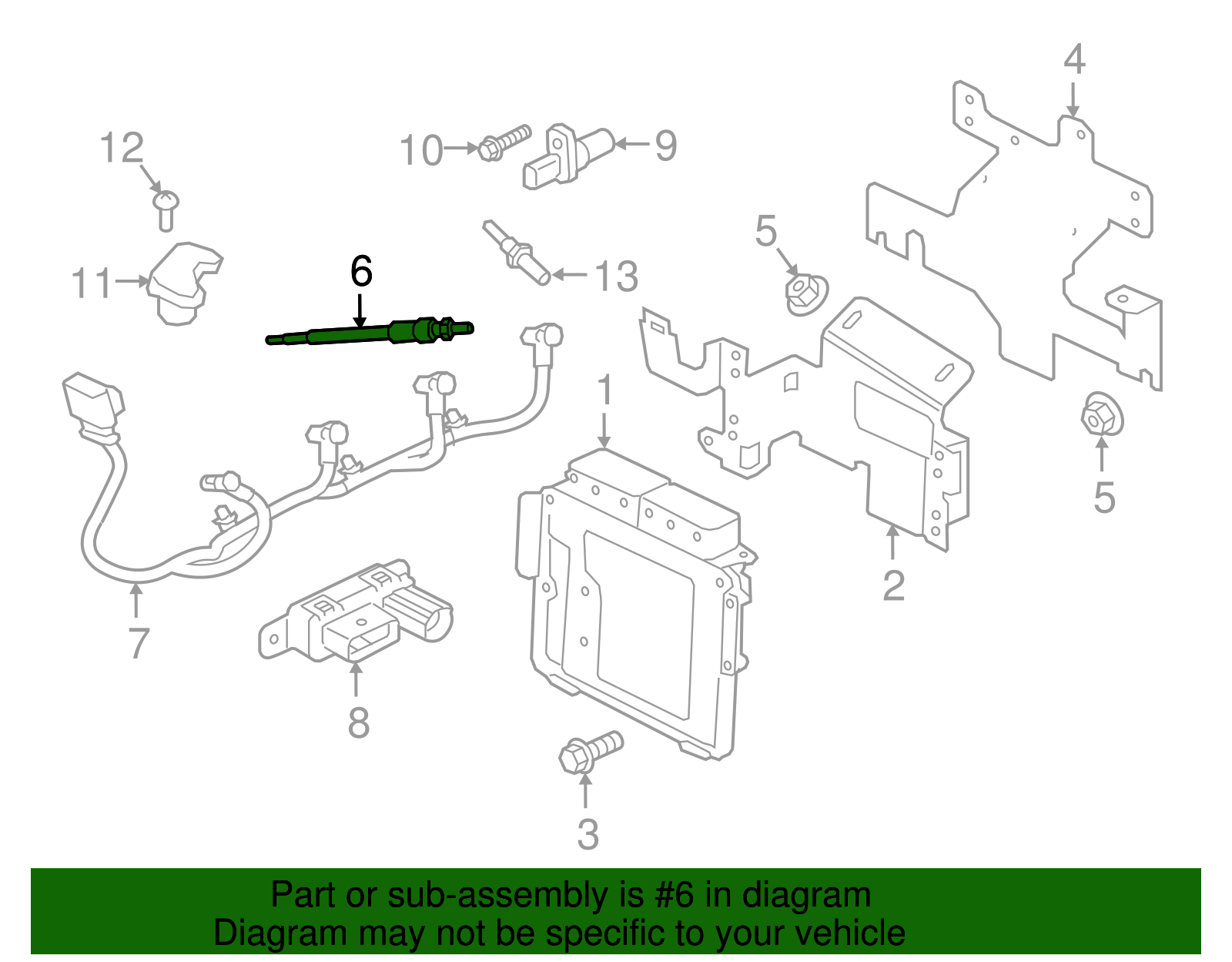 4
12
10
9
5
11
6
13
1
5
2
7
8
3

Part or sub-assembly is #6 in diagram
Diagram may not be specific to your vehicle