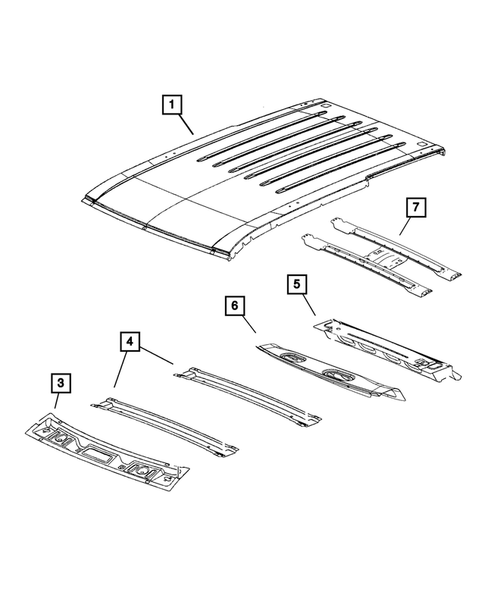 1
7
5
6
4
3