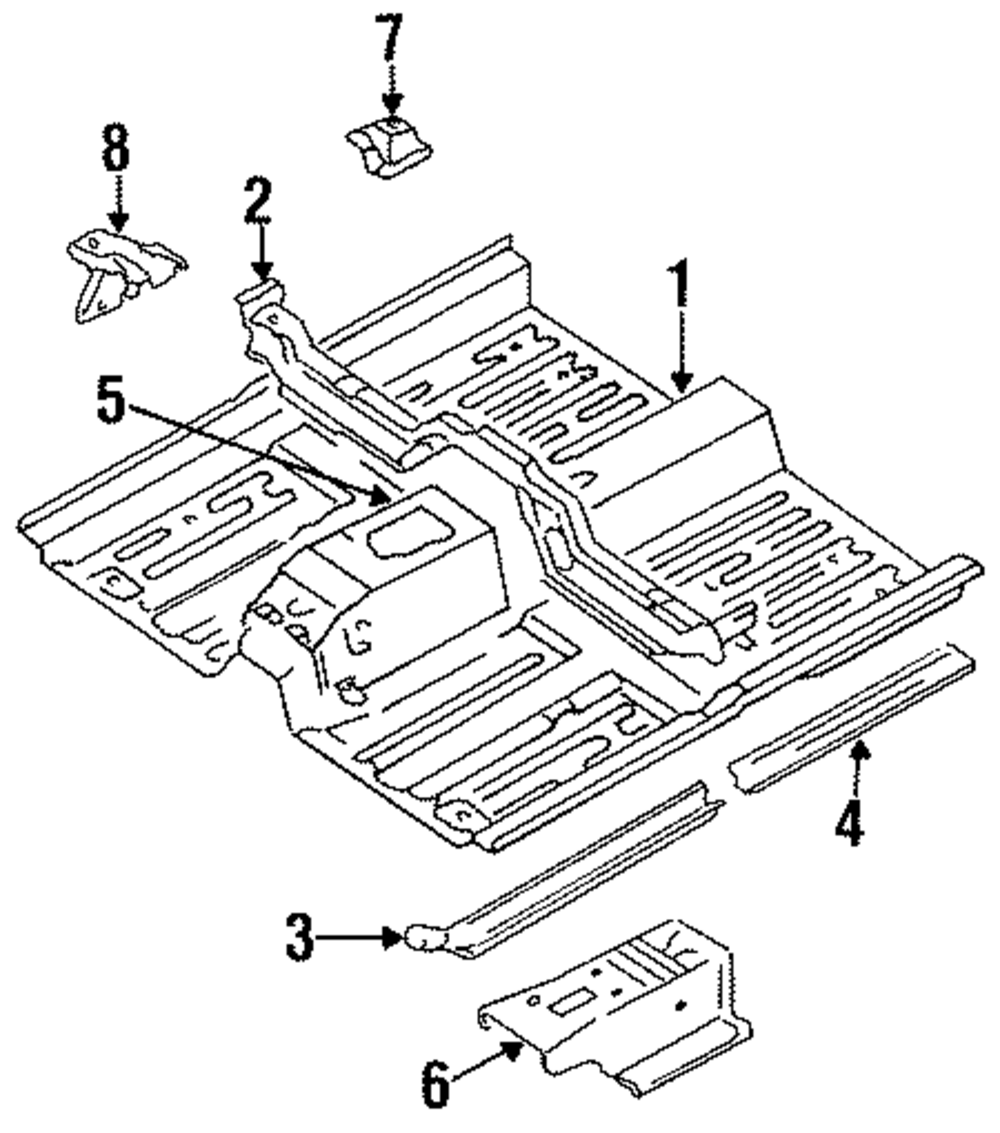 7
8
2
1
5
4
3
6