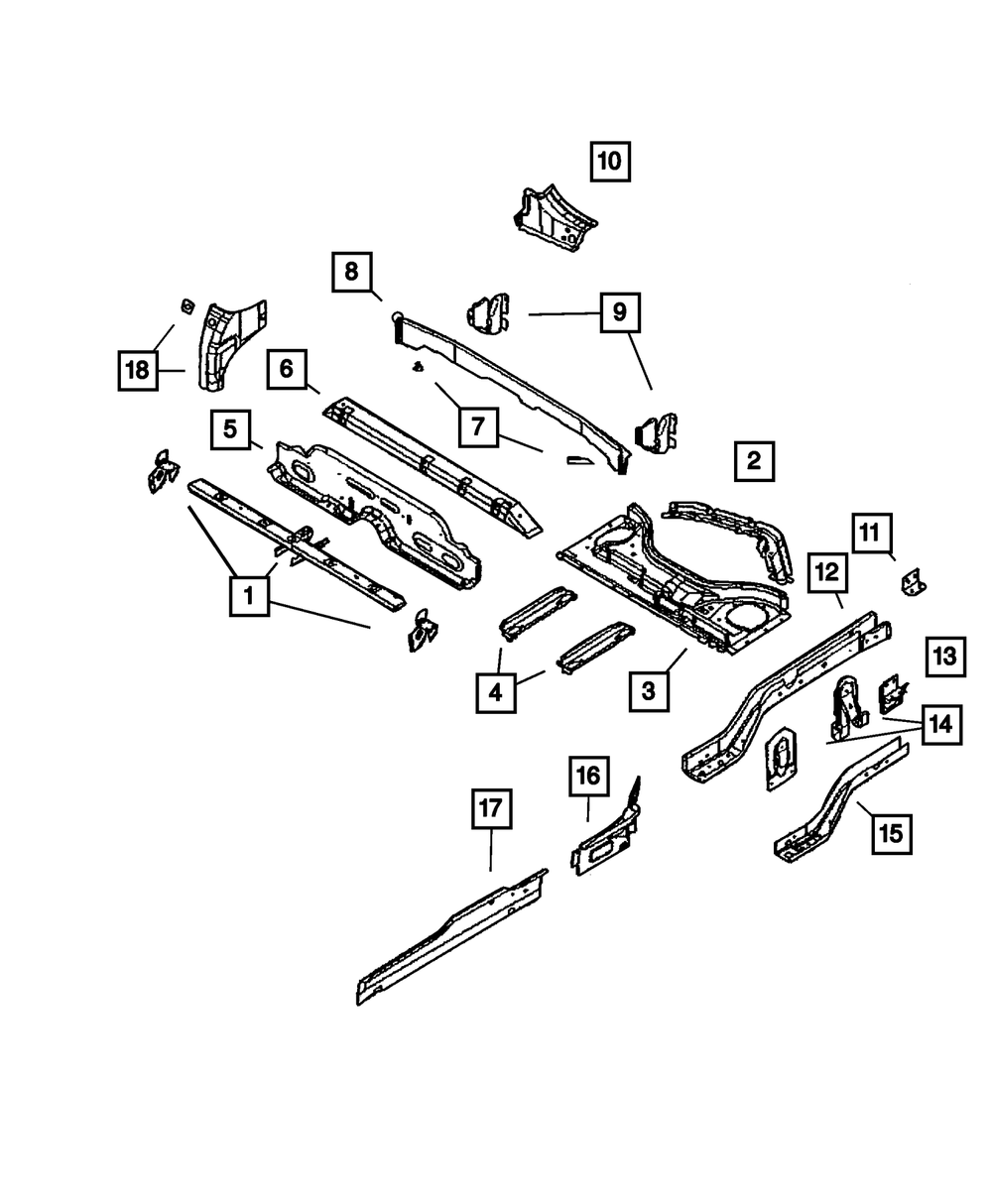 10

8

9

18

6

7

5

2

11

12

1

13

4

3

14

16

17

15