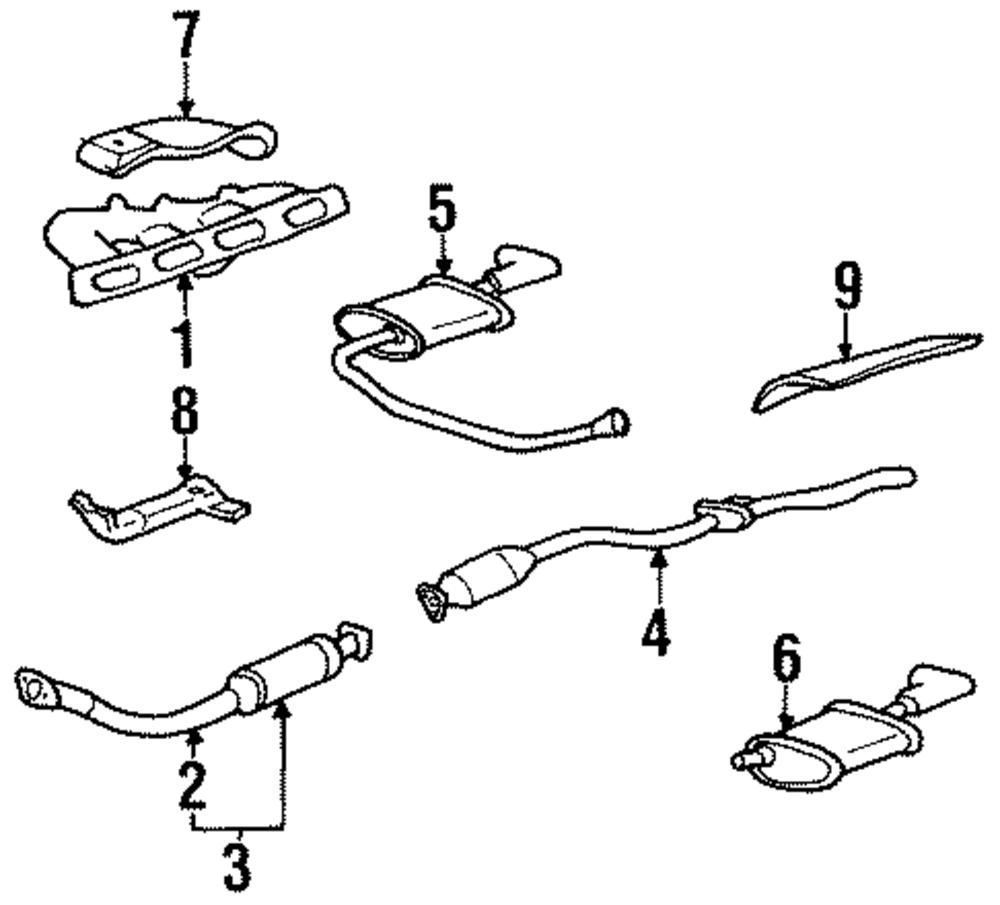 7
5
9
1
8
4
6
2
3