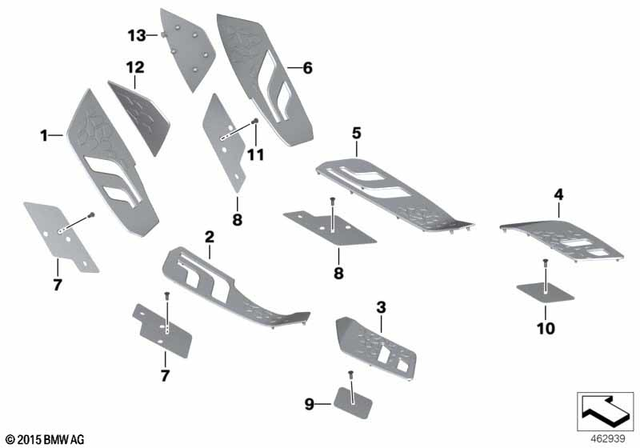 13
12
6
1
11
5
8
4
7
2
8
3
10
7
9
© 2015 BMW AG
462939