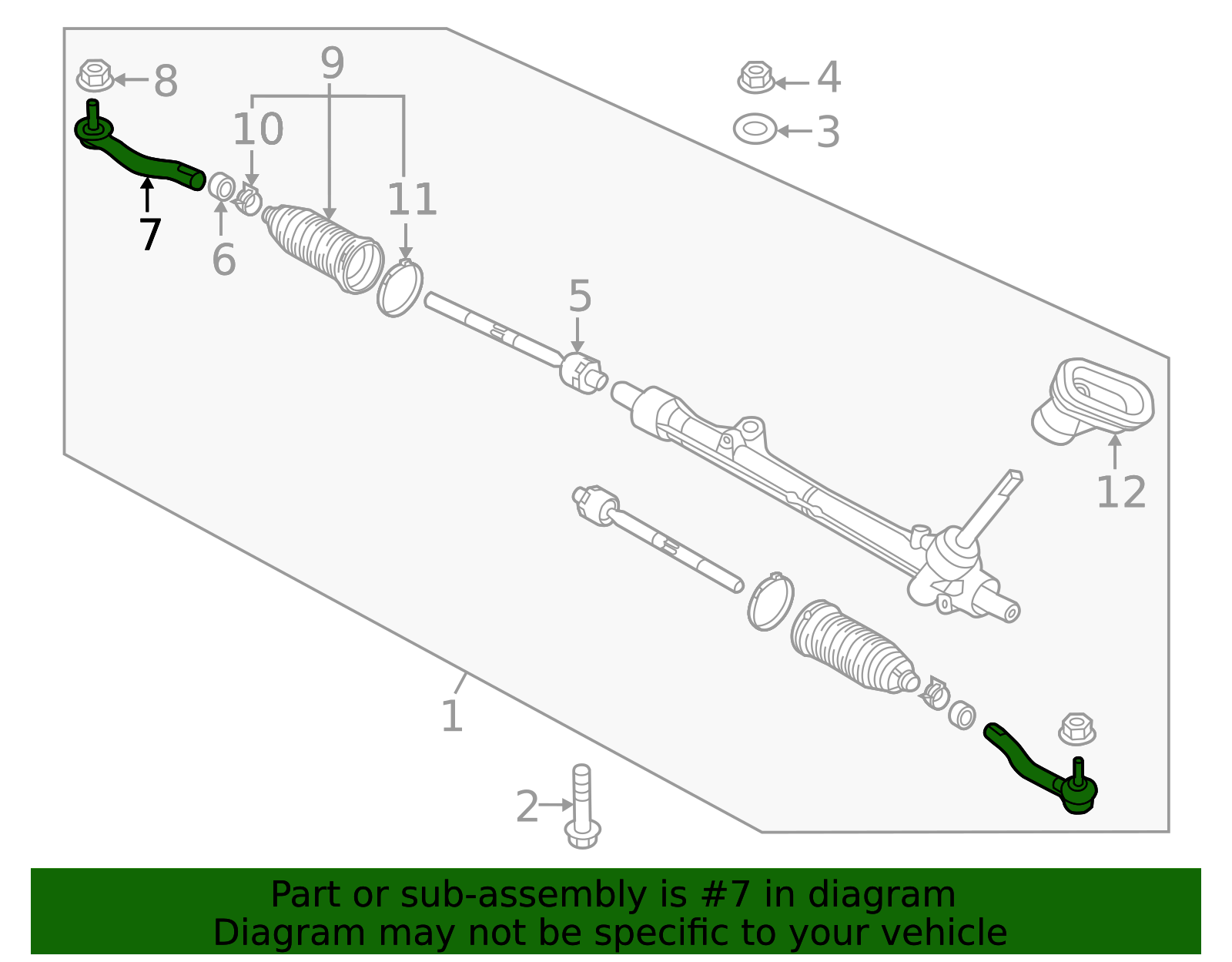 8
9
4
10
3
11
7
6
5
12
1
2

Part or sub-assembly is #7 in diagram
Diagram may not be specific to your vehicle