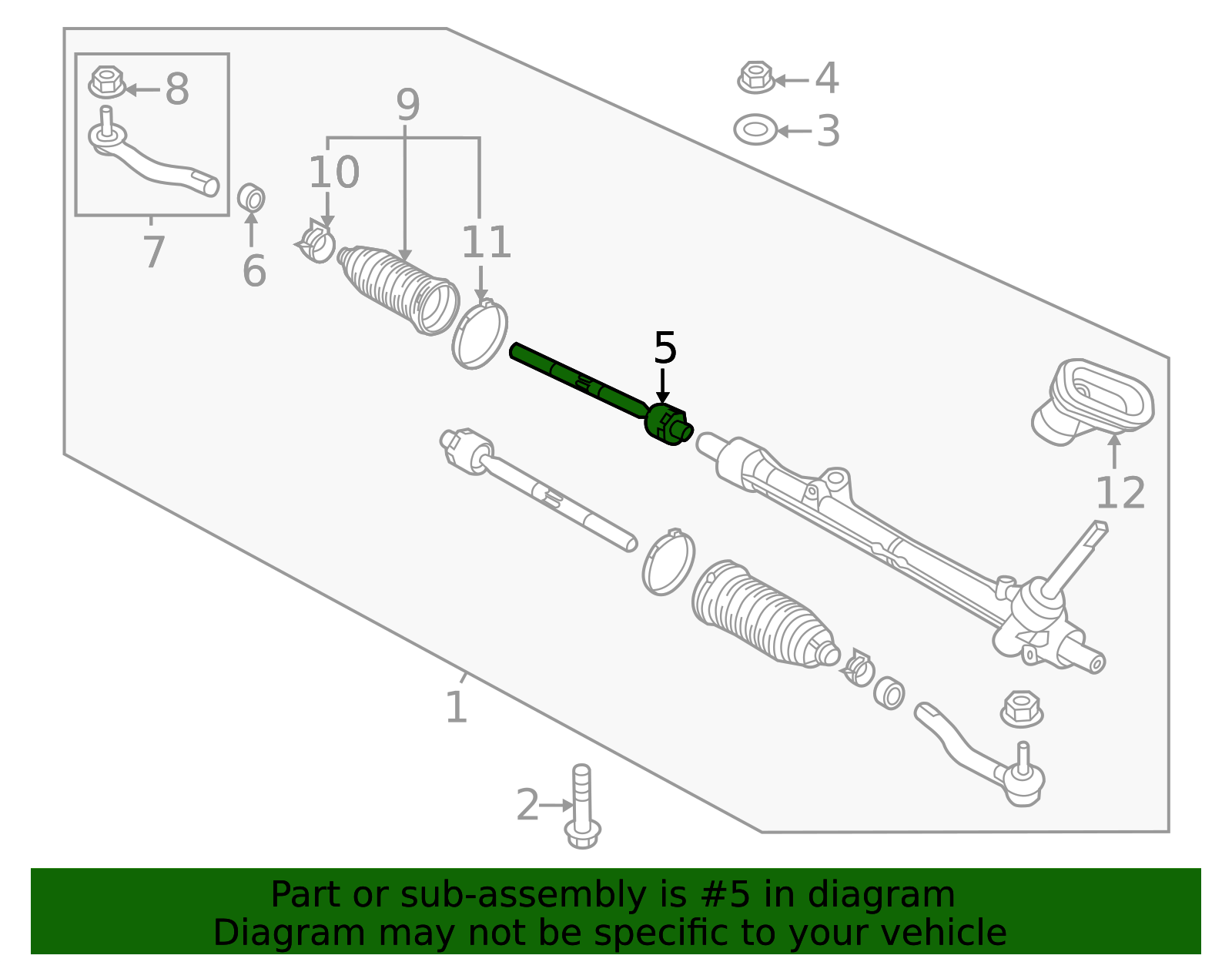 8
9
4
3
10
11
7
6
5
12
1
2

Part or sub-assembly is #5 in diagram
Diagram may not be specific to your vehicle