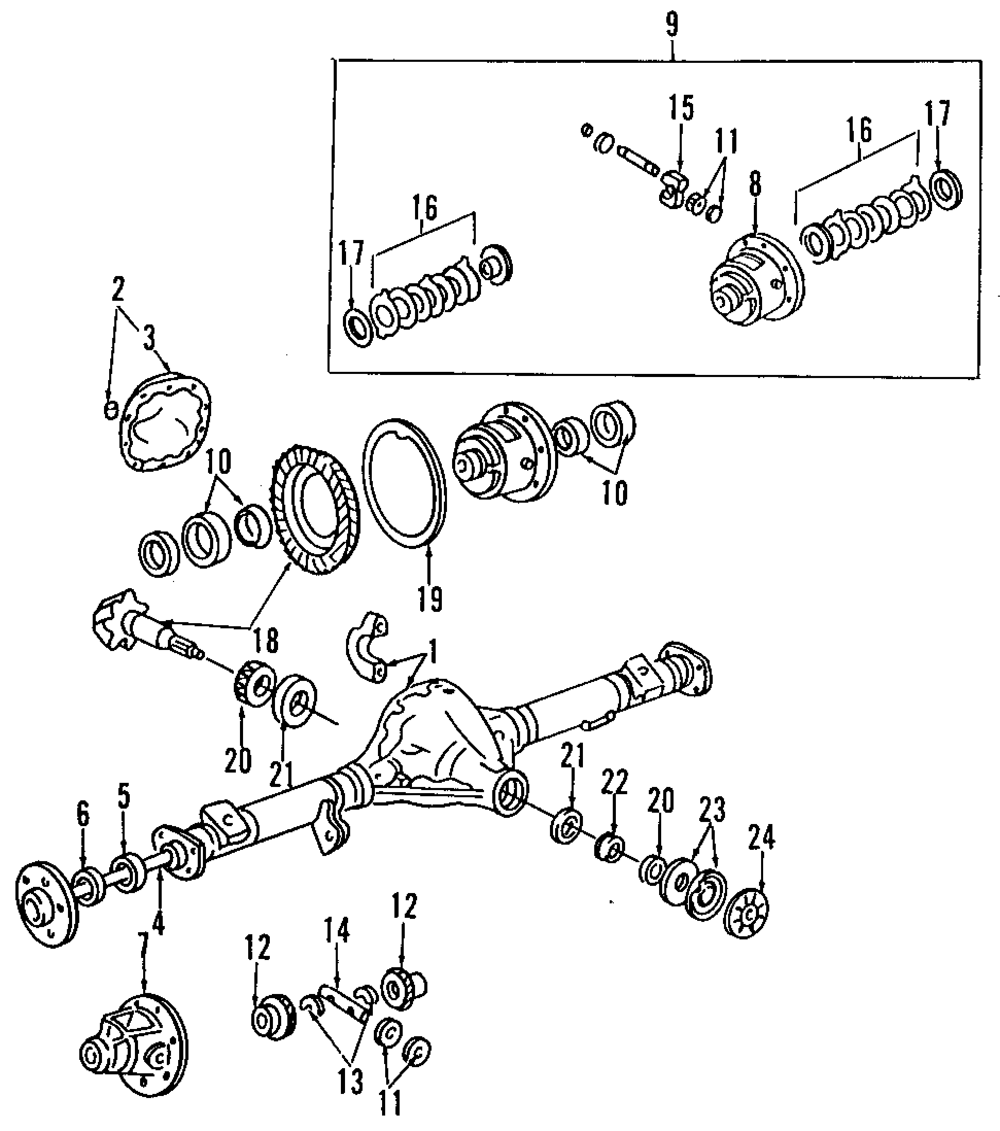 9
15
11
16
17
8
16
17
2
3
10
10
19
18
1
20
21
21
22
20
23
24
6
5
4
7
12
14
12
13
11