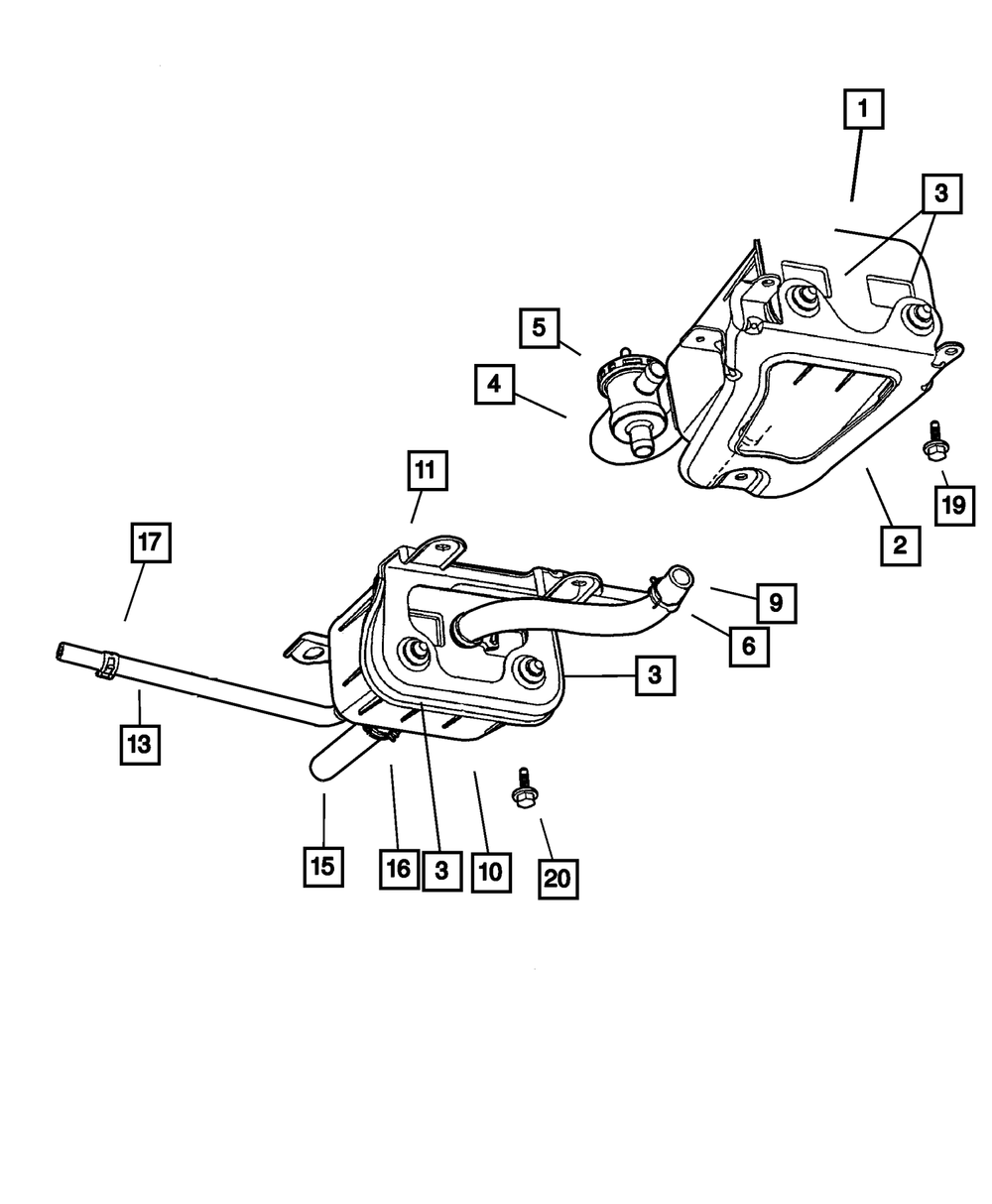 1
3
5
4
19
2
11
17
9
6
3
13
15
16
3
10
20