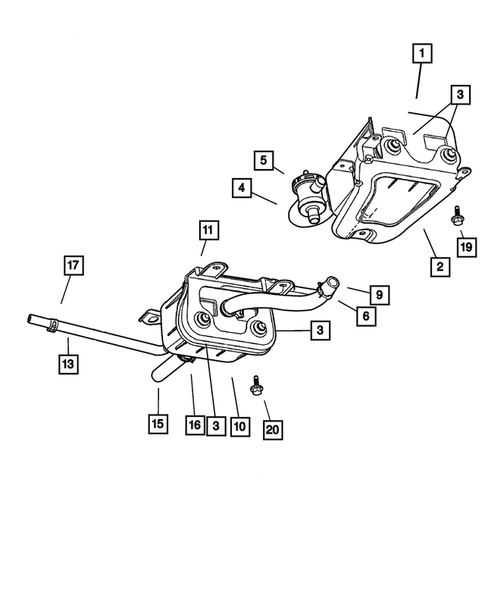 1
3
5
4
19
2
11
17
9
6
3
13
15
16
3
10
20