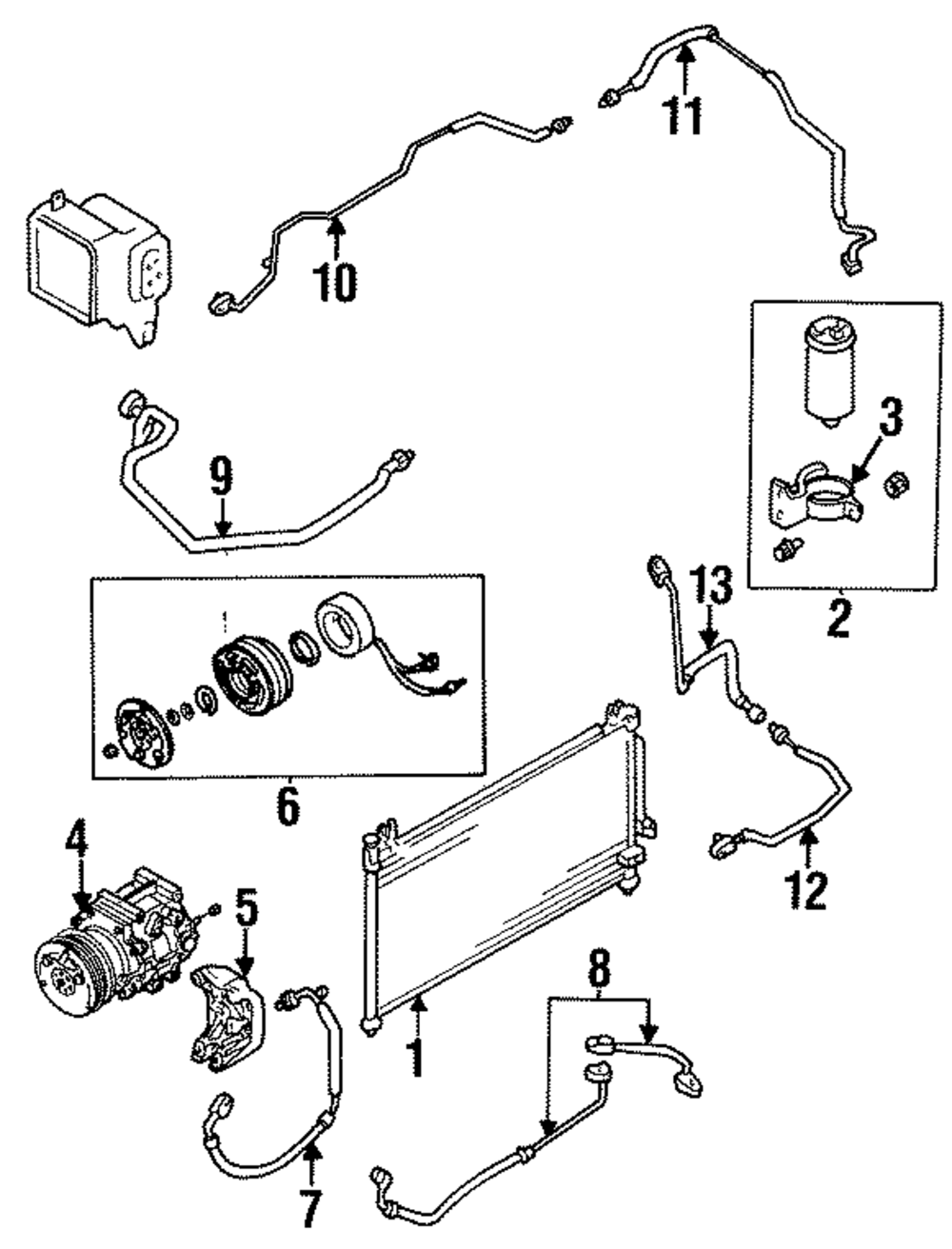 11
10
3
9
13
2
6
4
5
12
8
1
7