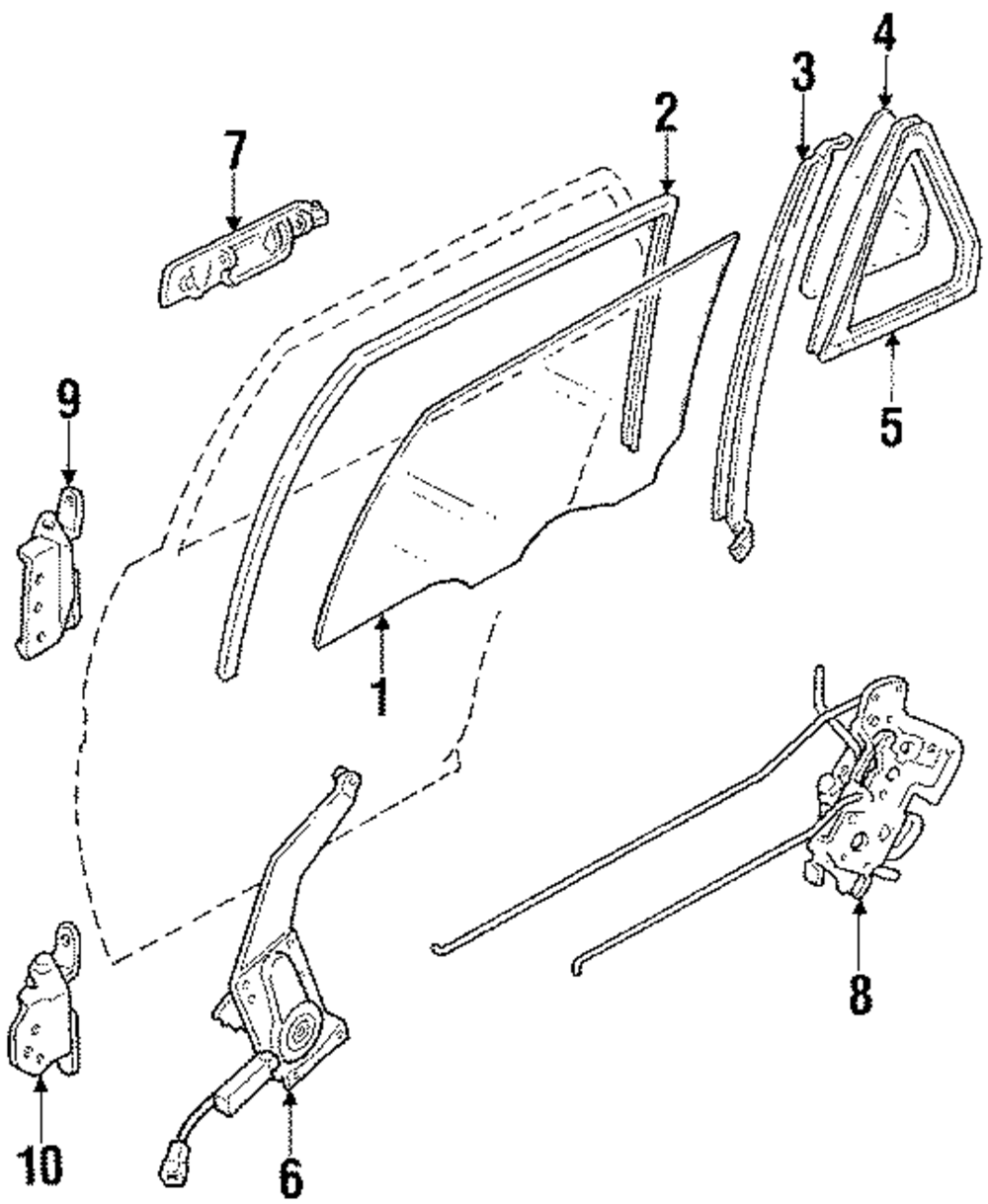 7
2
3
4
5
9
1
8
10
6