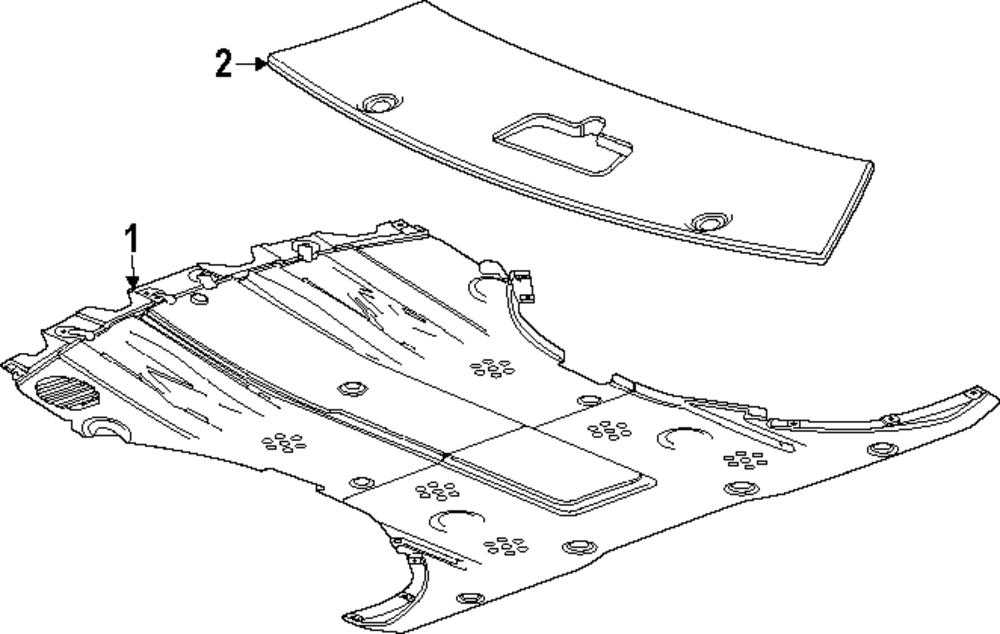 2
1