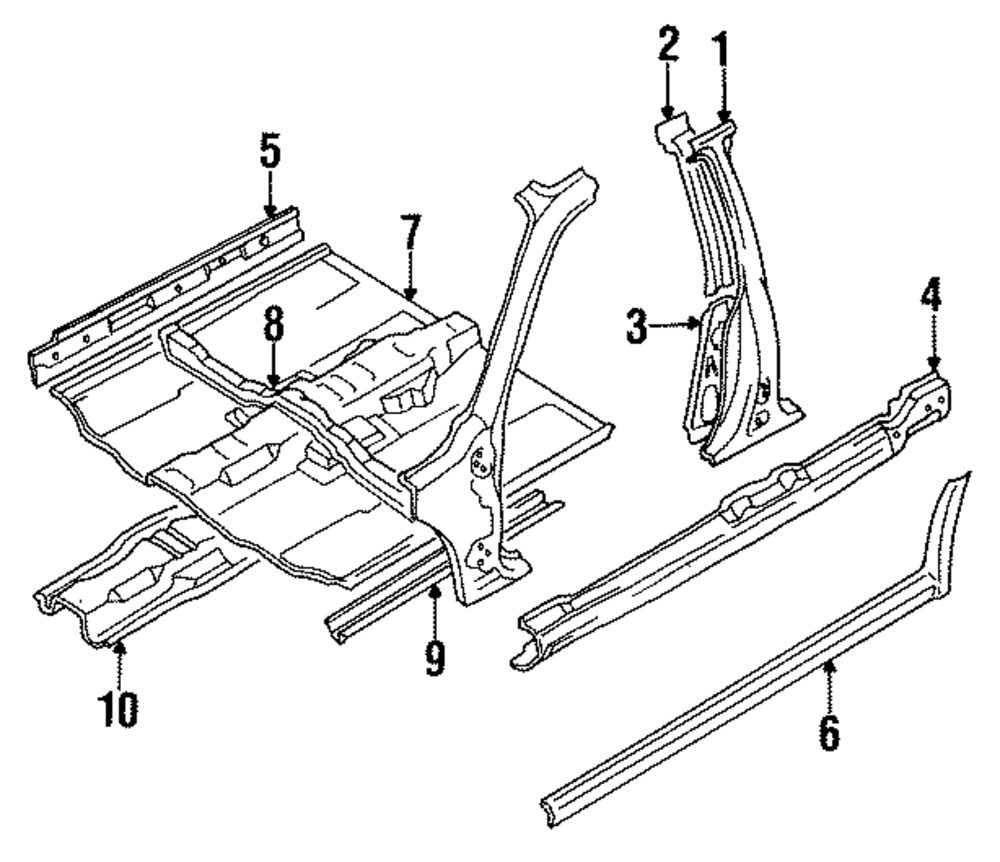 2
1
5
7
8
3
4
9
10
6