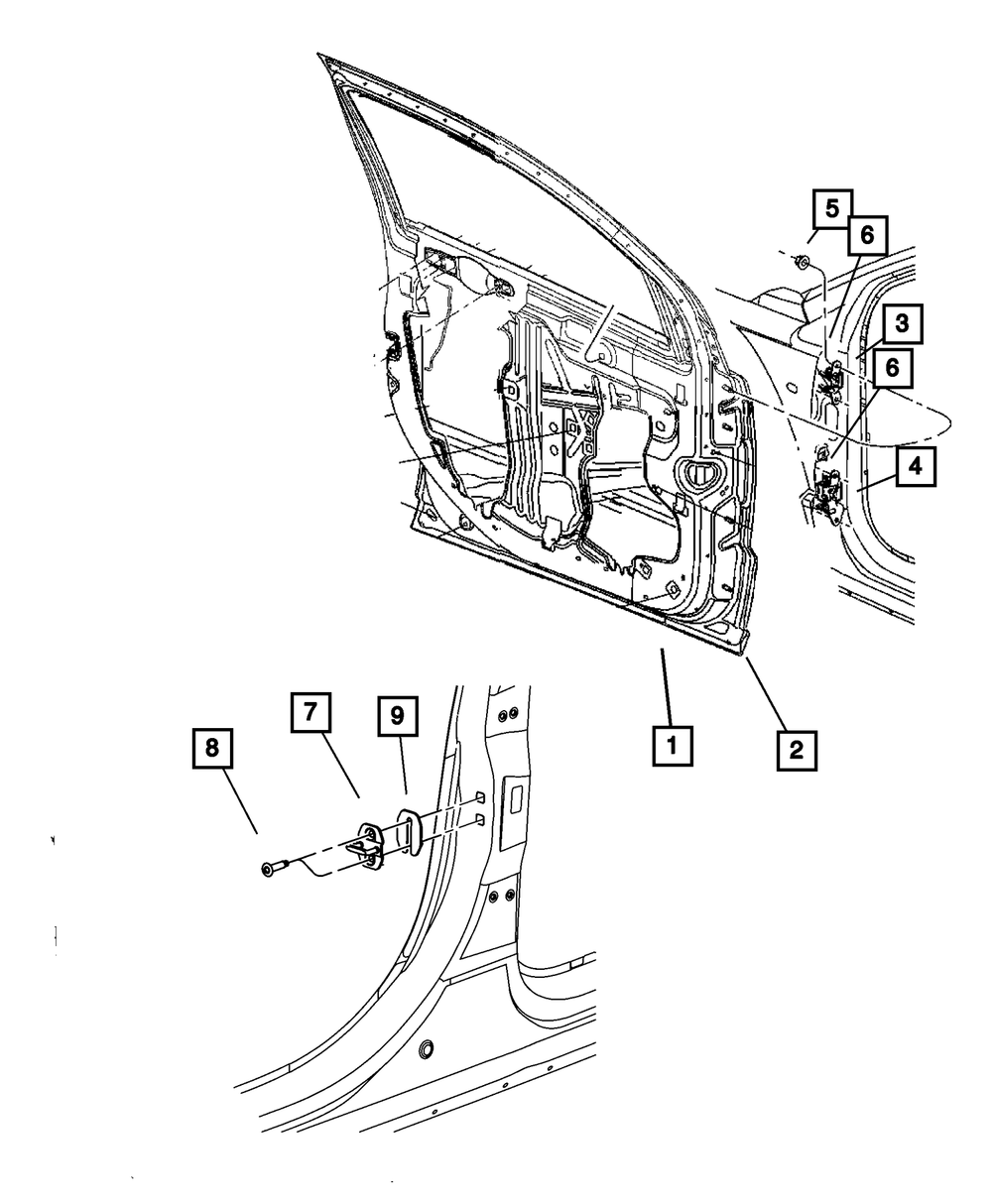 5
6
3
6
4
1
2
7
9
8