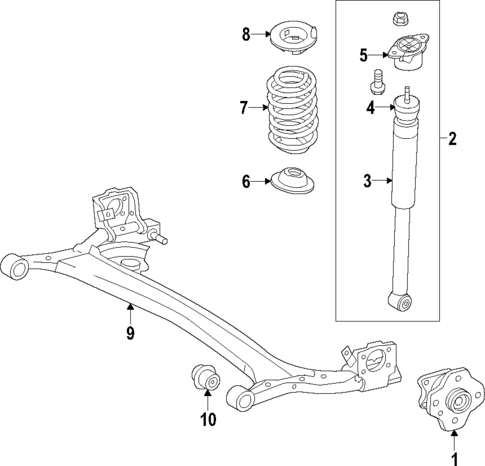 8
5
7
4
2
6
3
9
10
1