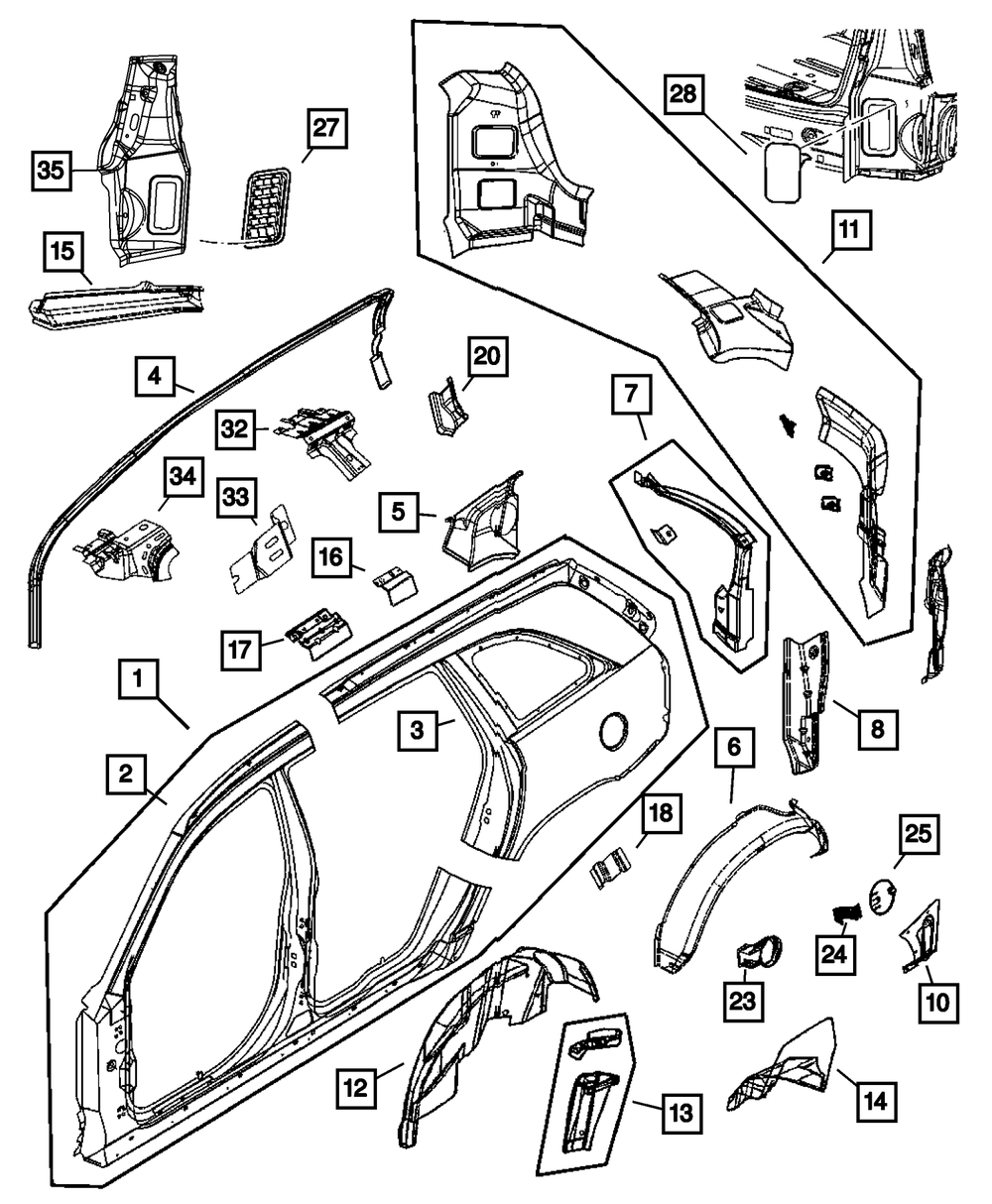 35
27
28
15
11
4
20
32
7
34
33
5
16
17
1
3
8
2
6
18
25
24
23
10
12
13
14