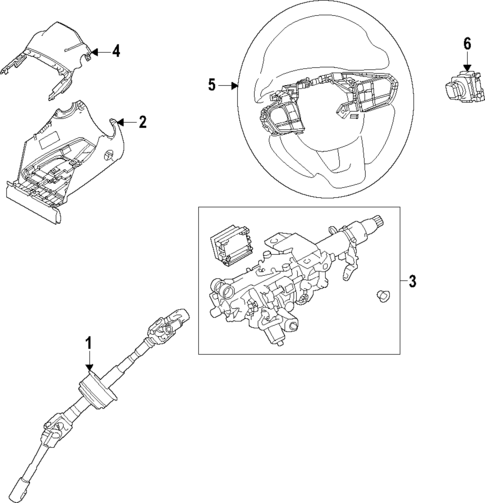 4
6
5
2
3
1