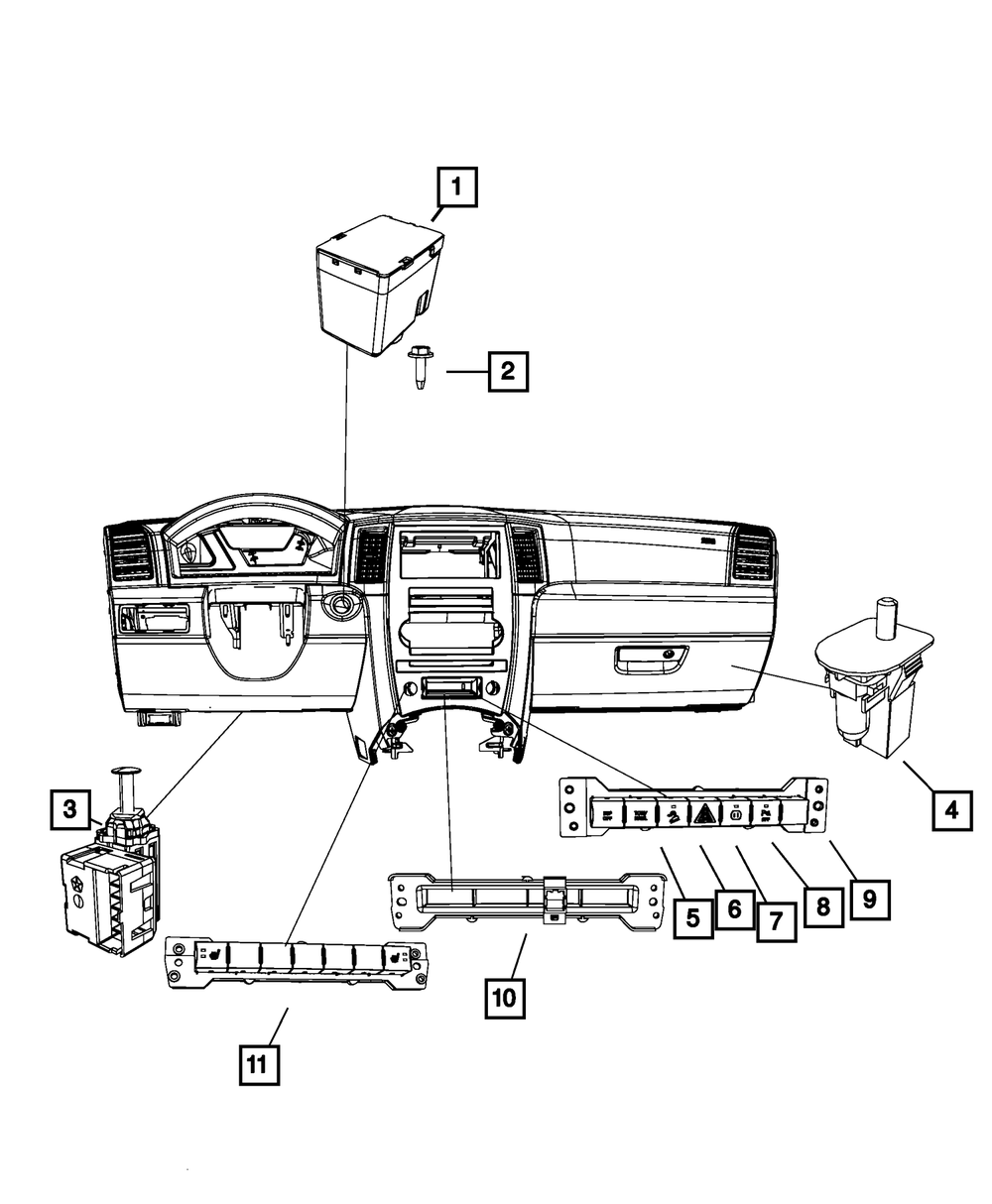 1
2
3
4
5
6
7
8
9
10
11