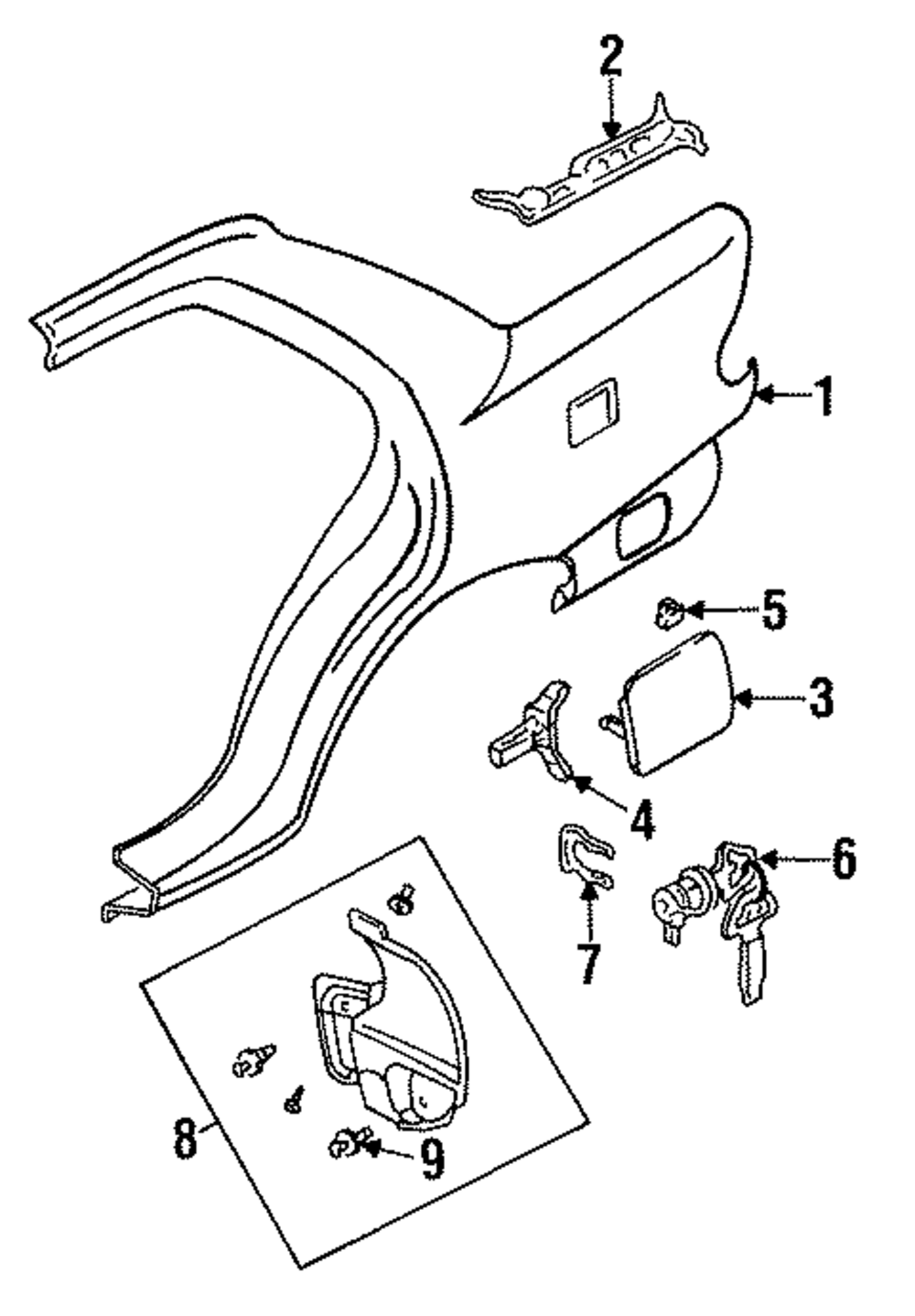 2
1
5
3
4
6
7
8
9