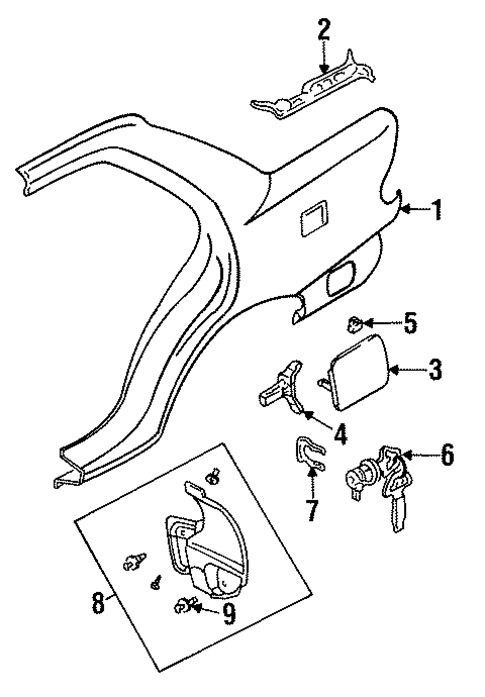 2
1
5
3
4
6
7
8
9