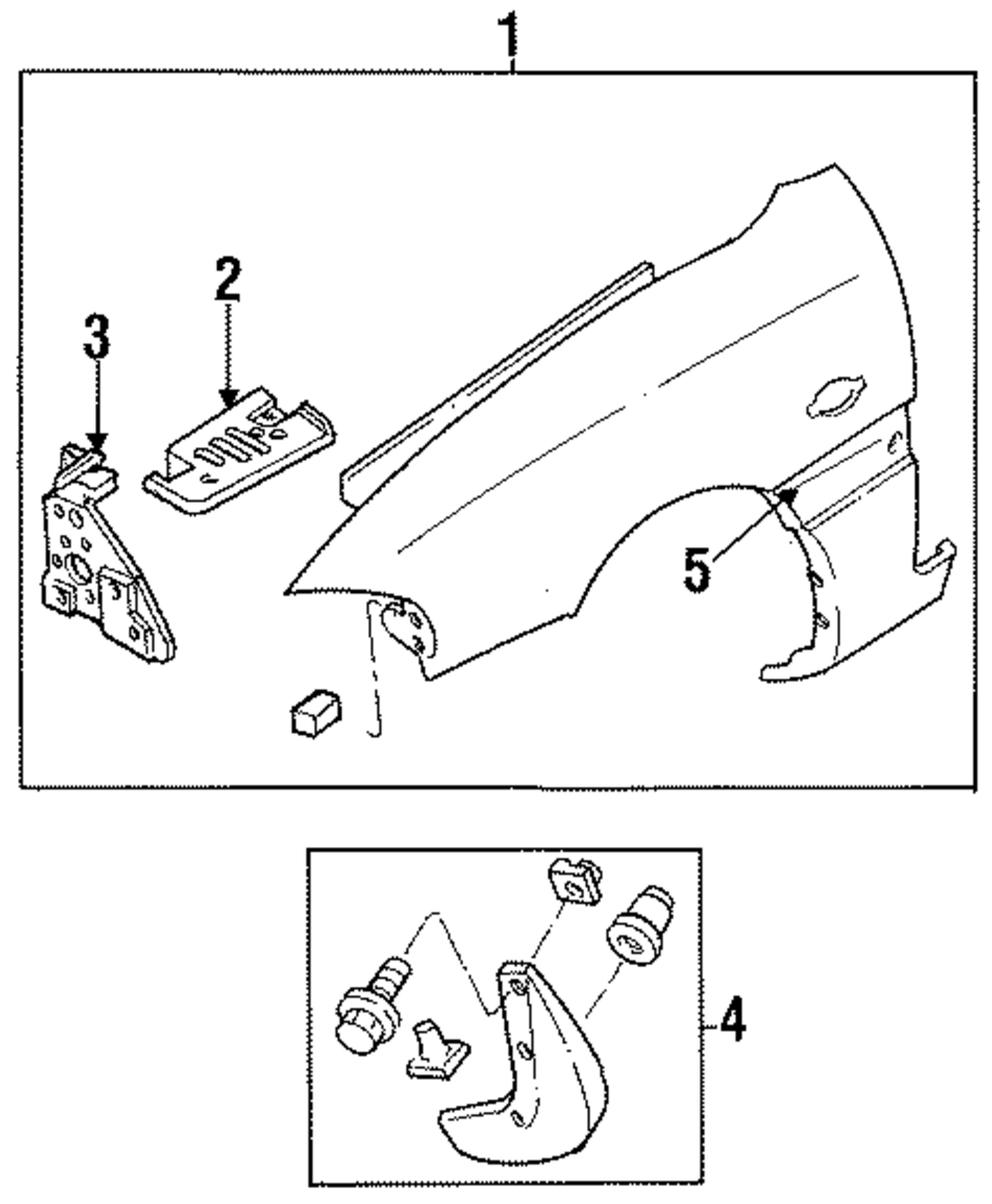 1
2
3
5
4