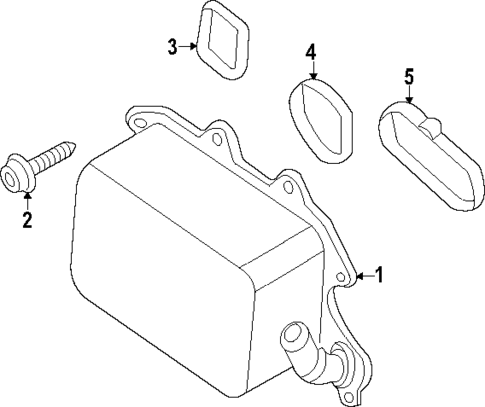 3
4
5
2
1