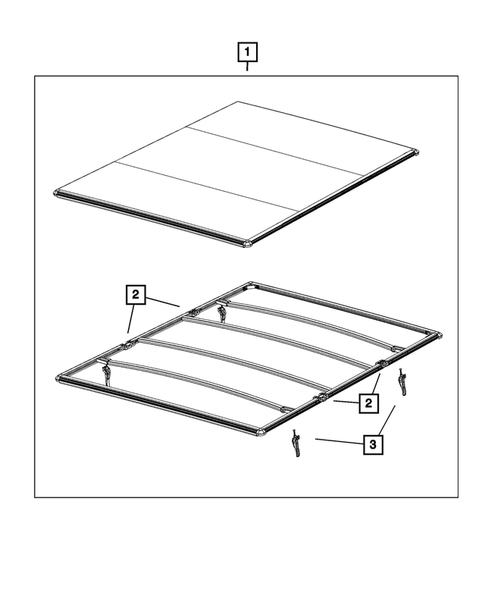 1
2
2
3